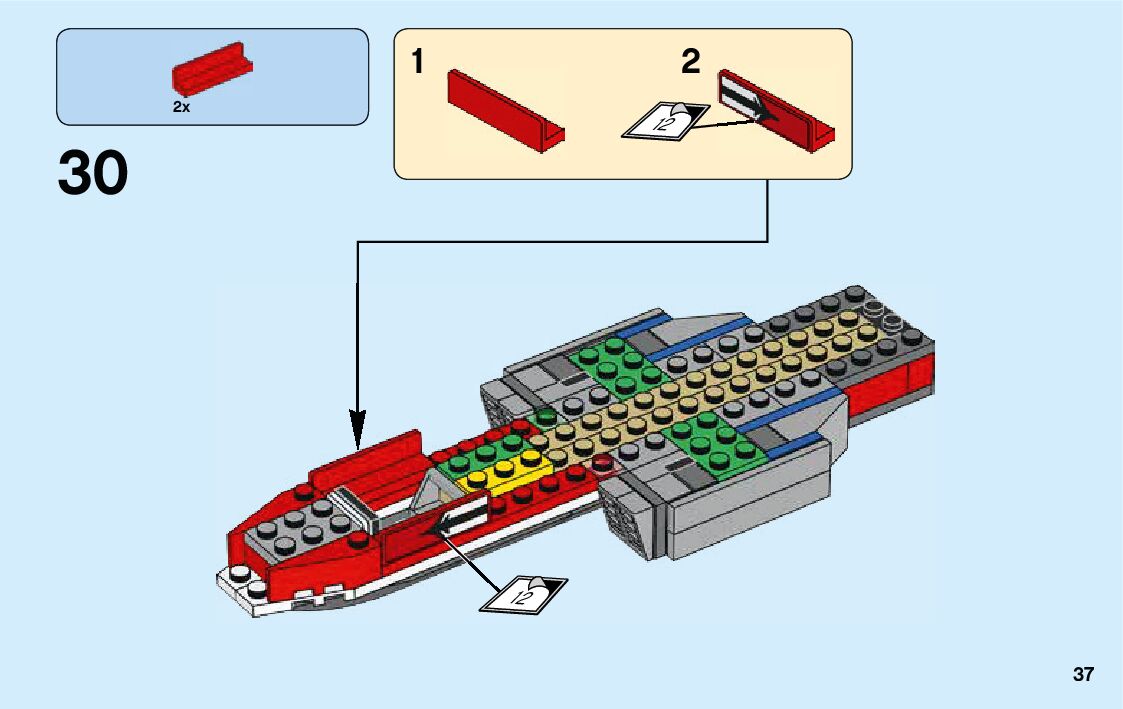 2x

30

1

2

12

12

37