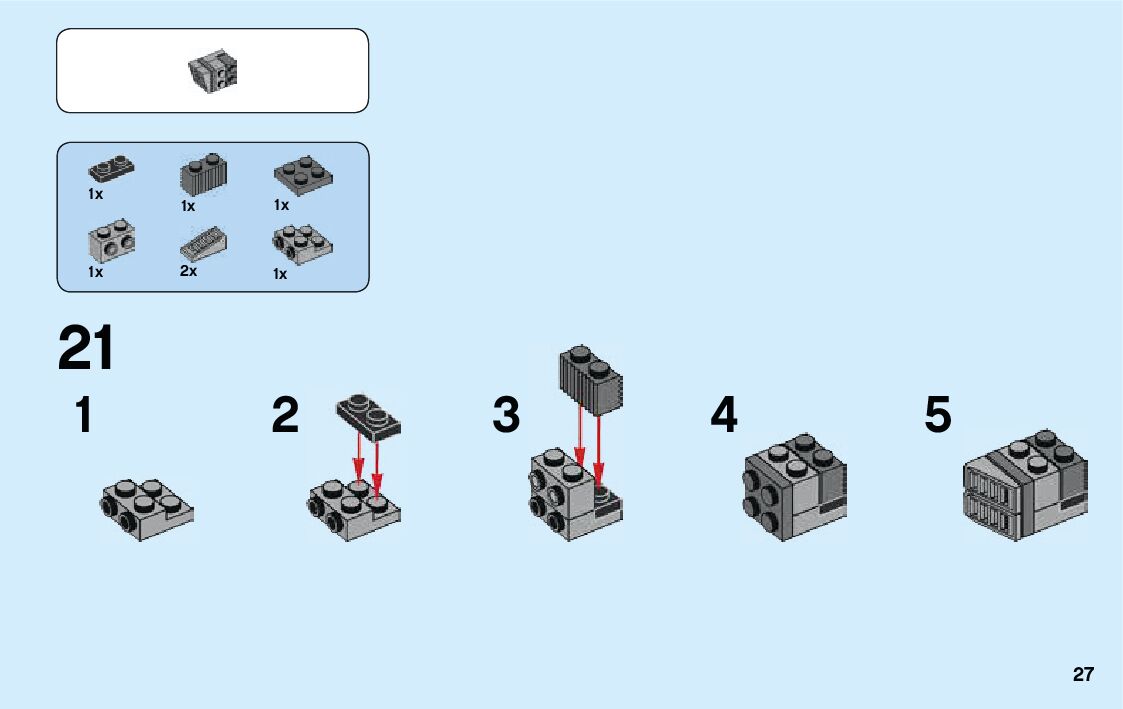 1x
1x
1x
1x
2x
1x

21

1

2

3

4

5

27