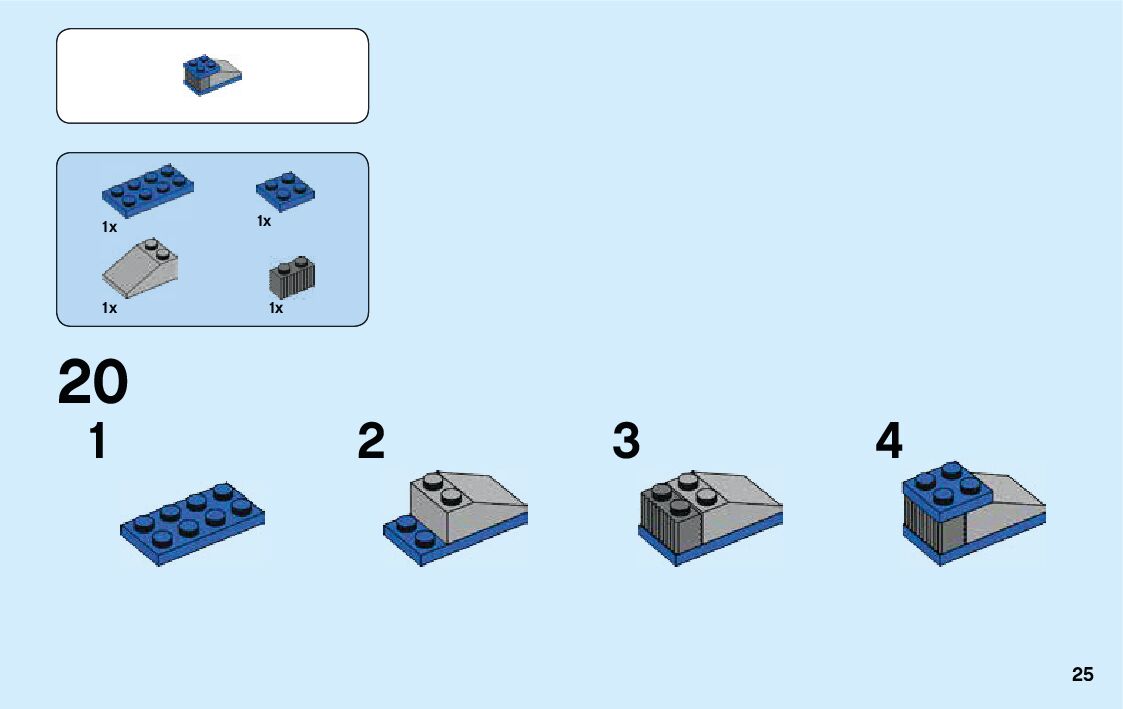 1x

1x

1x

1x

20

1

2

3

4

25