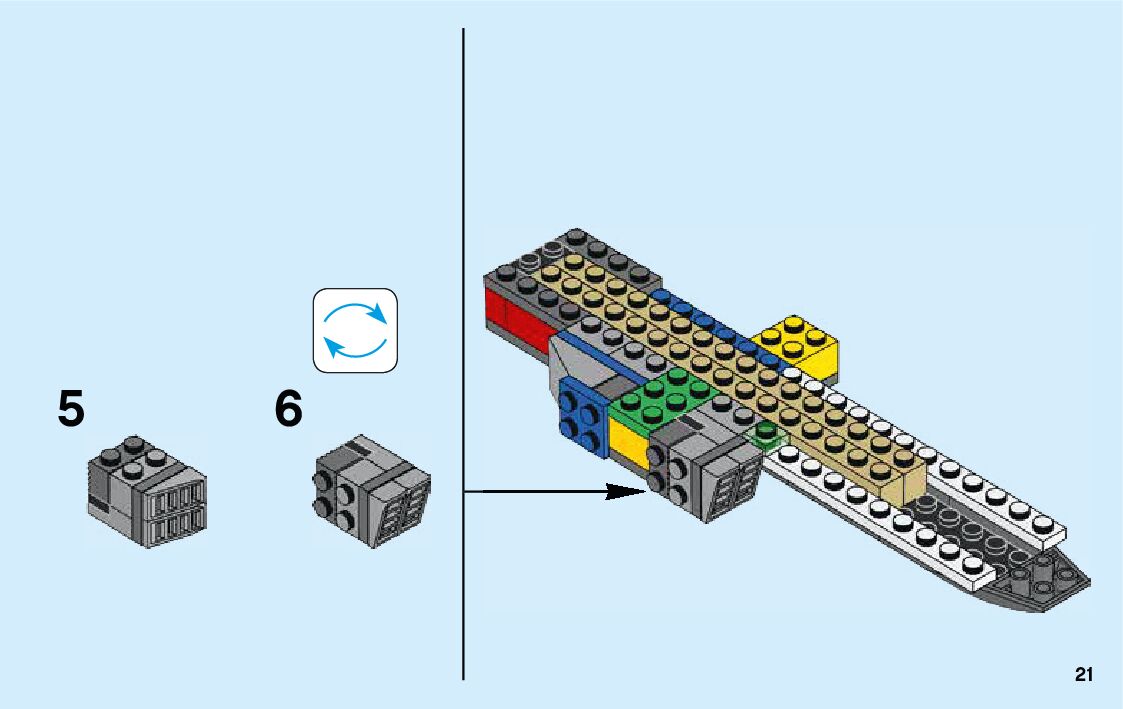 5

6

21