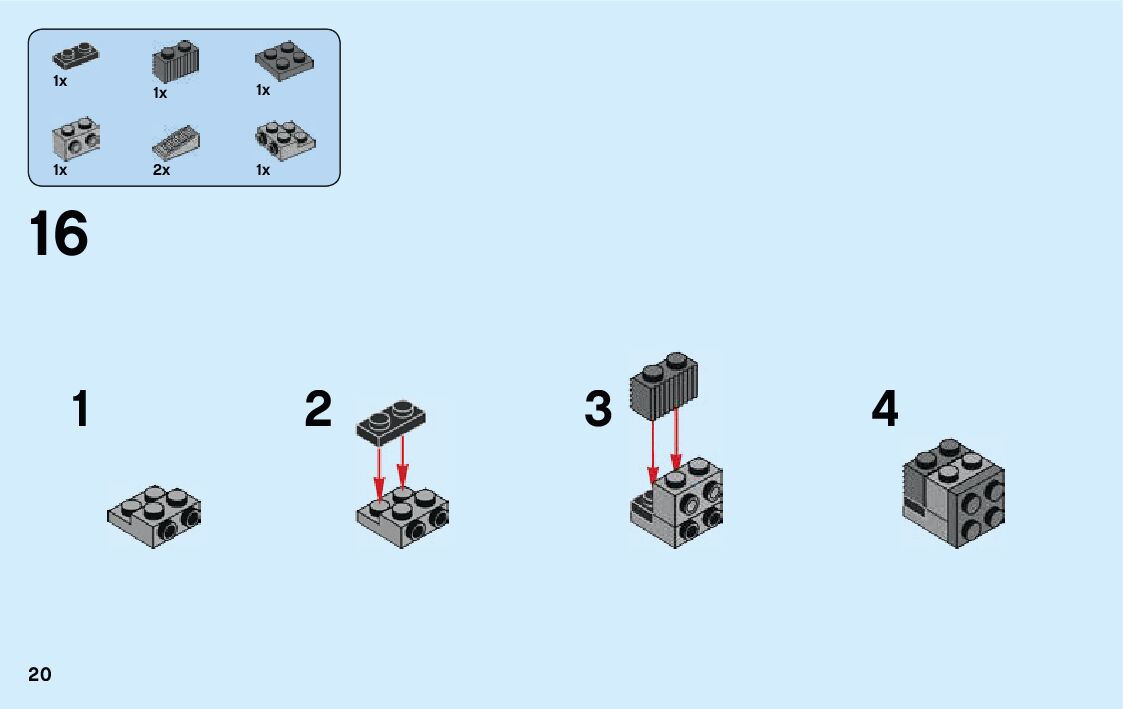 1x
1x
1x
1x
2x
1x

16

1

2

3

4

20