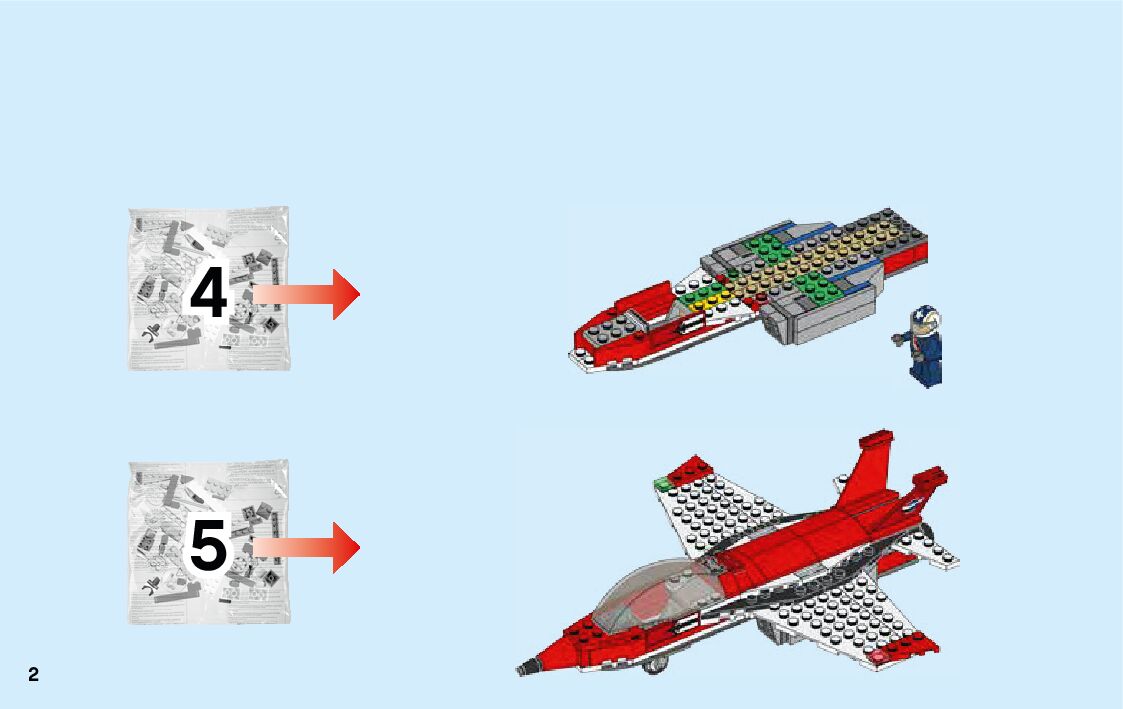 4

5

2