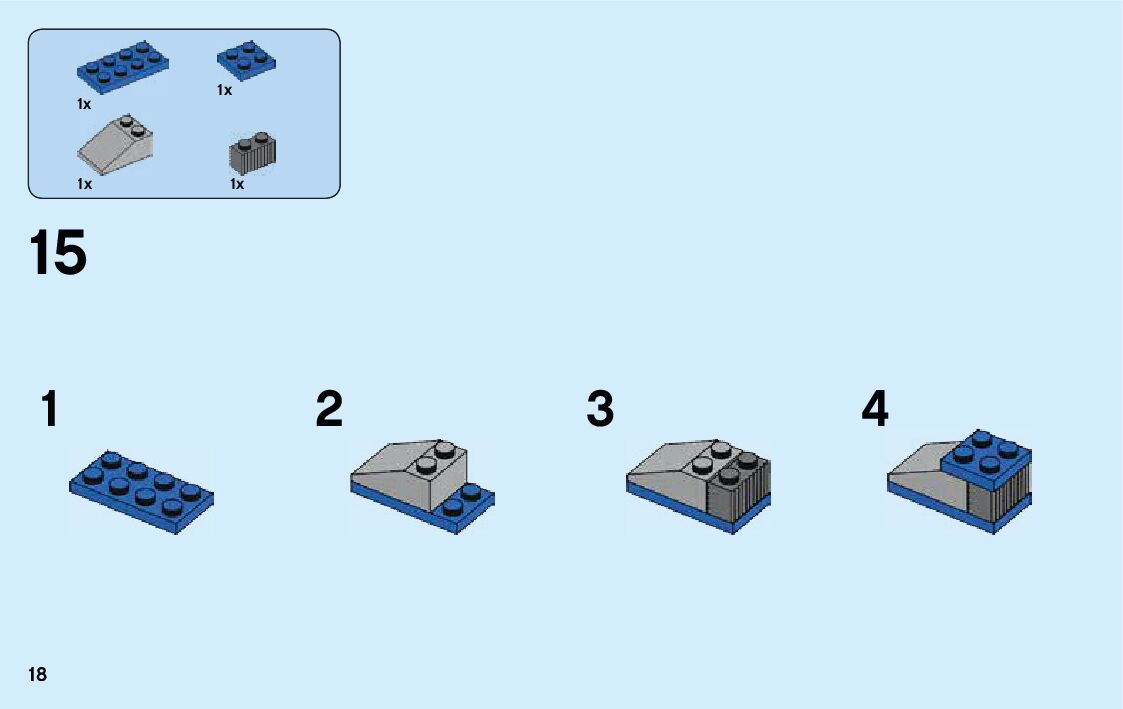 1x
1x
1x
1x

15

1

2

3

4

18