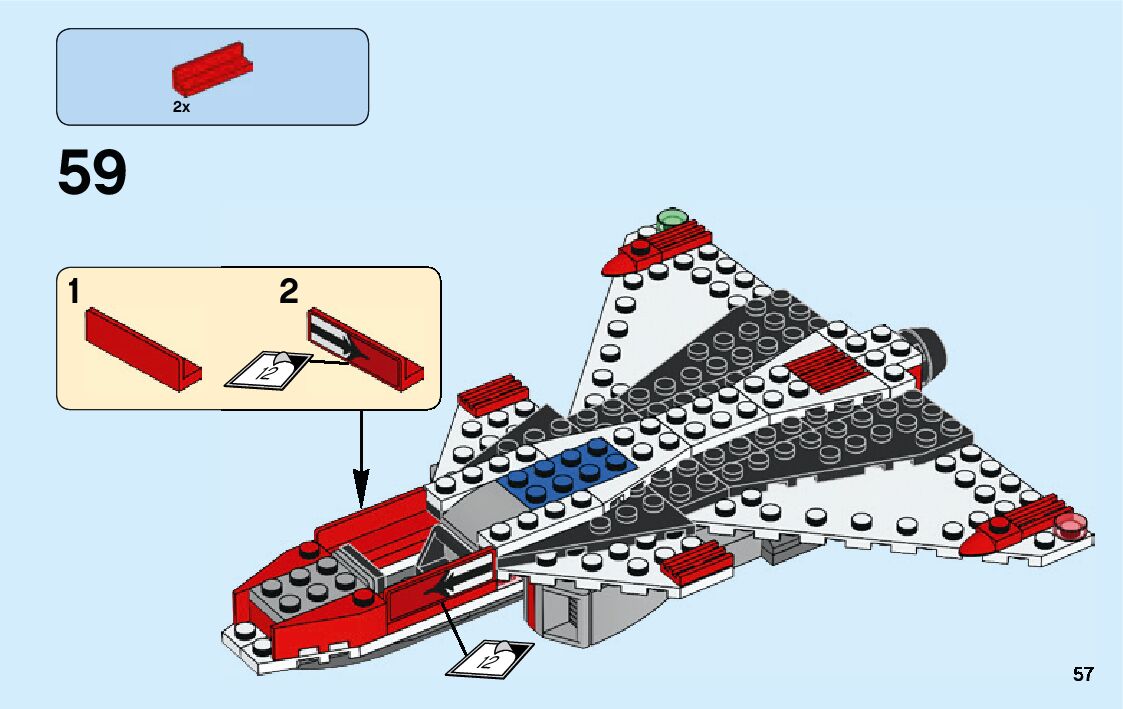 2x

59

1

2

12

12

57