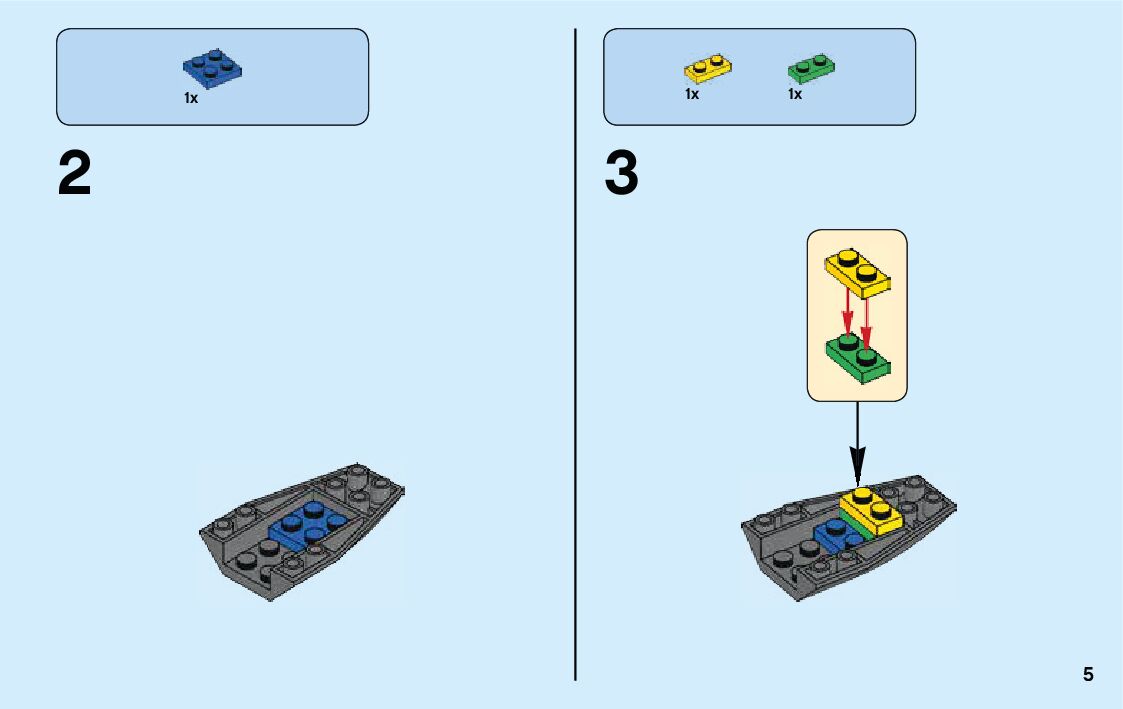 1x

2

1x 1x

3

5