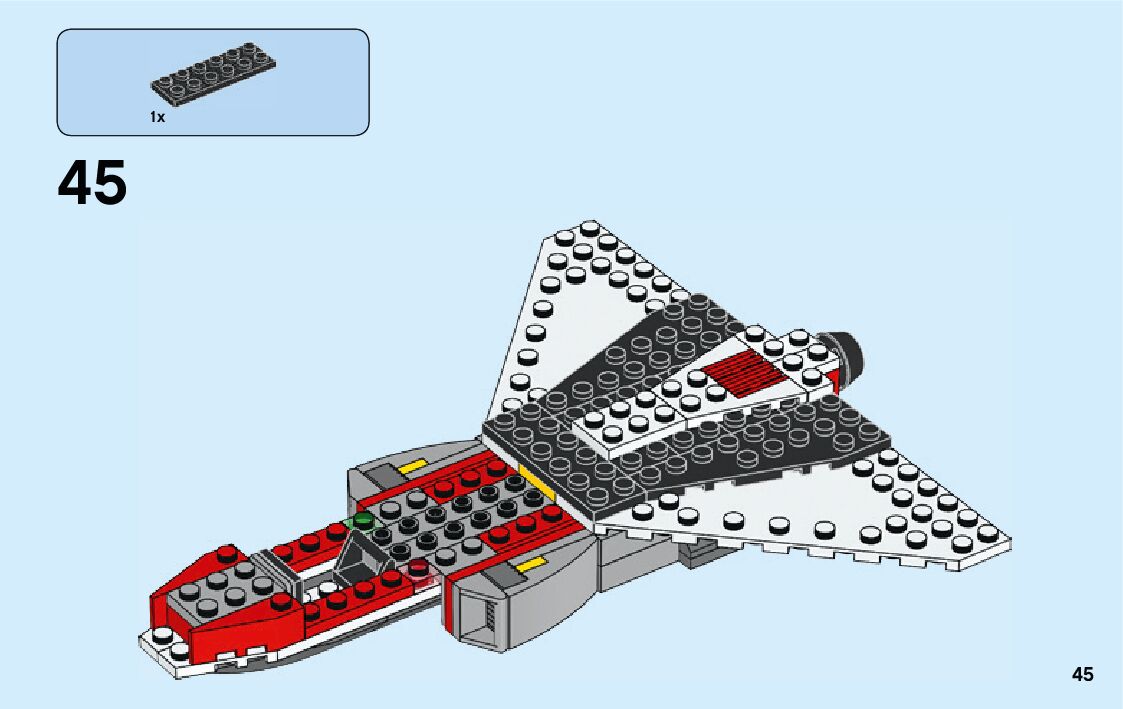 1x

45

45