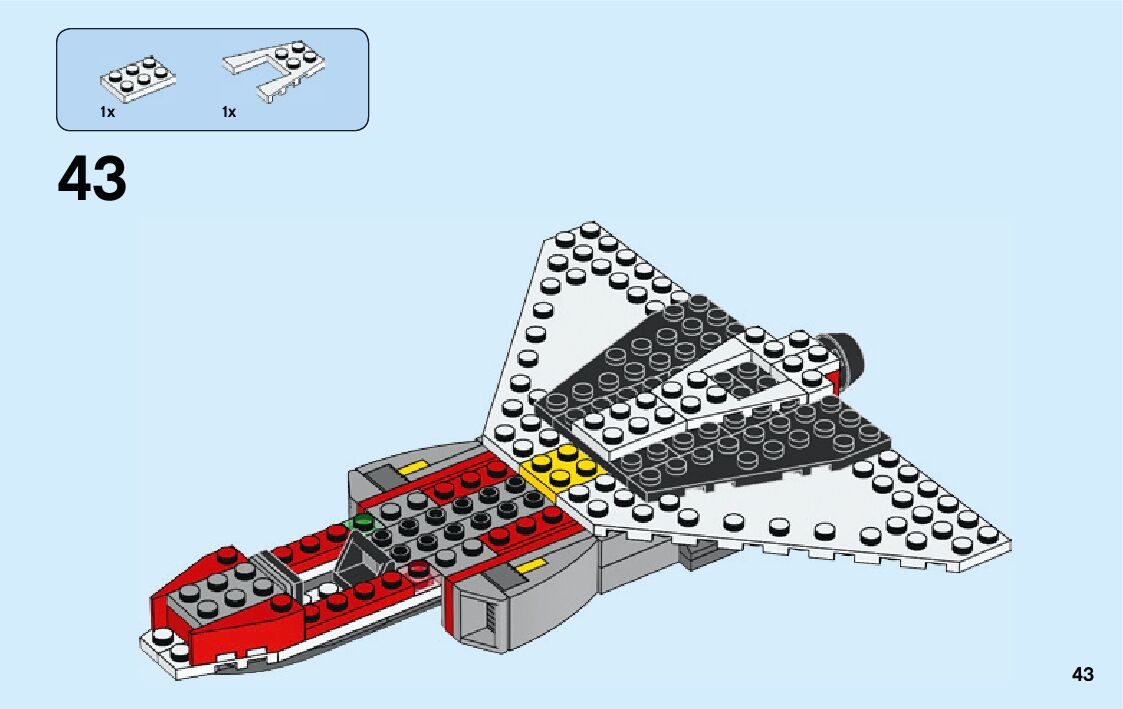 1x

1x

43

43