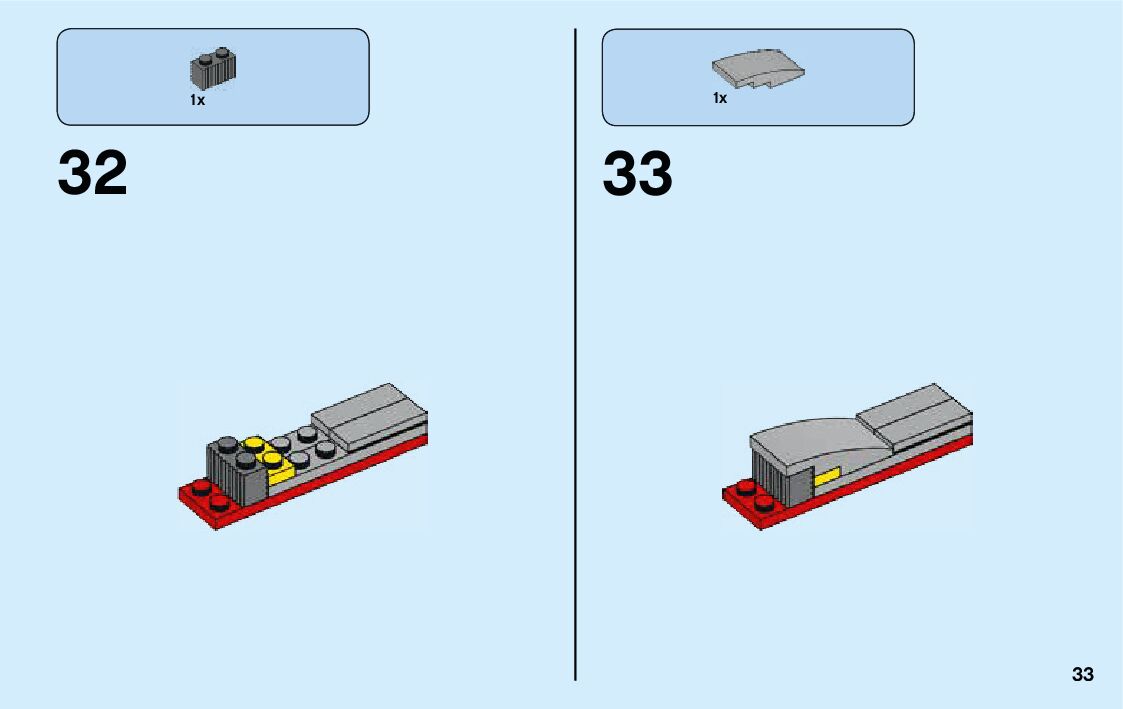 1x

32

1x

33

33