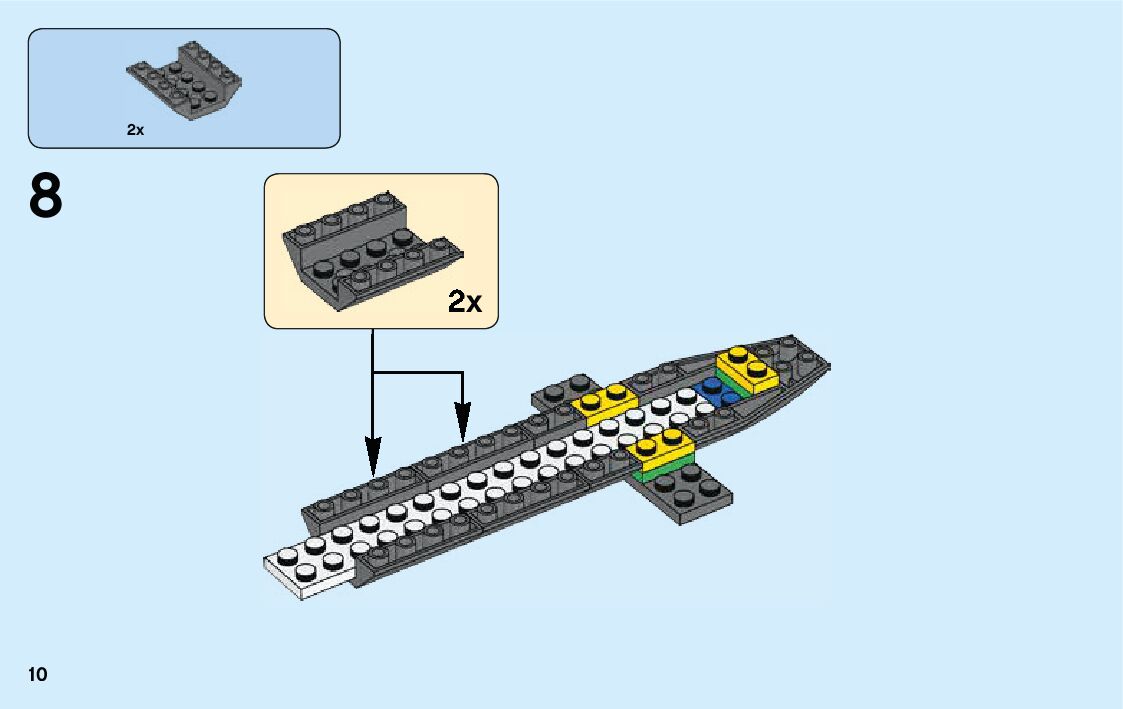 2x

8

2x

10