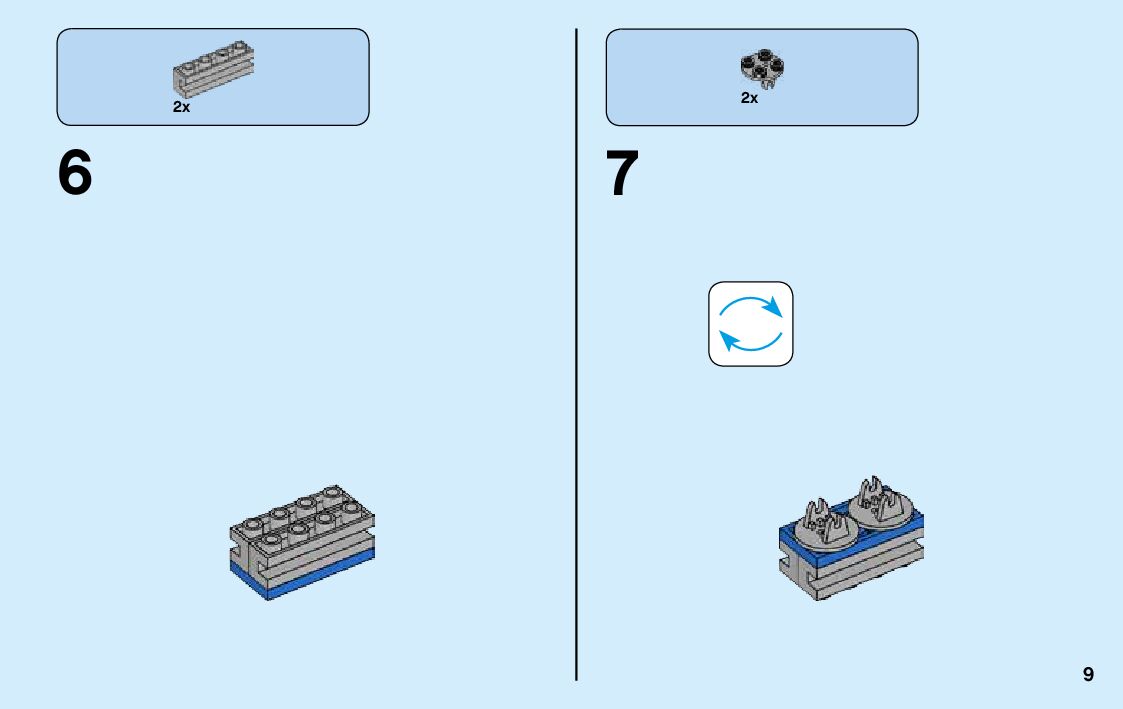 2x

6

2x

7

9