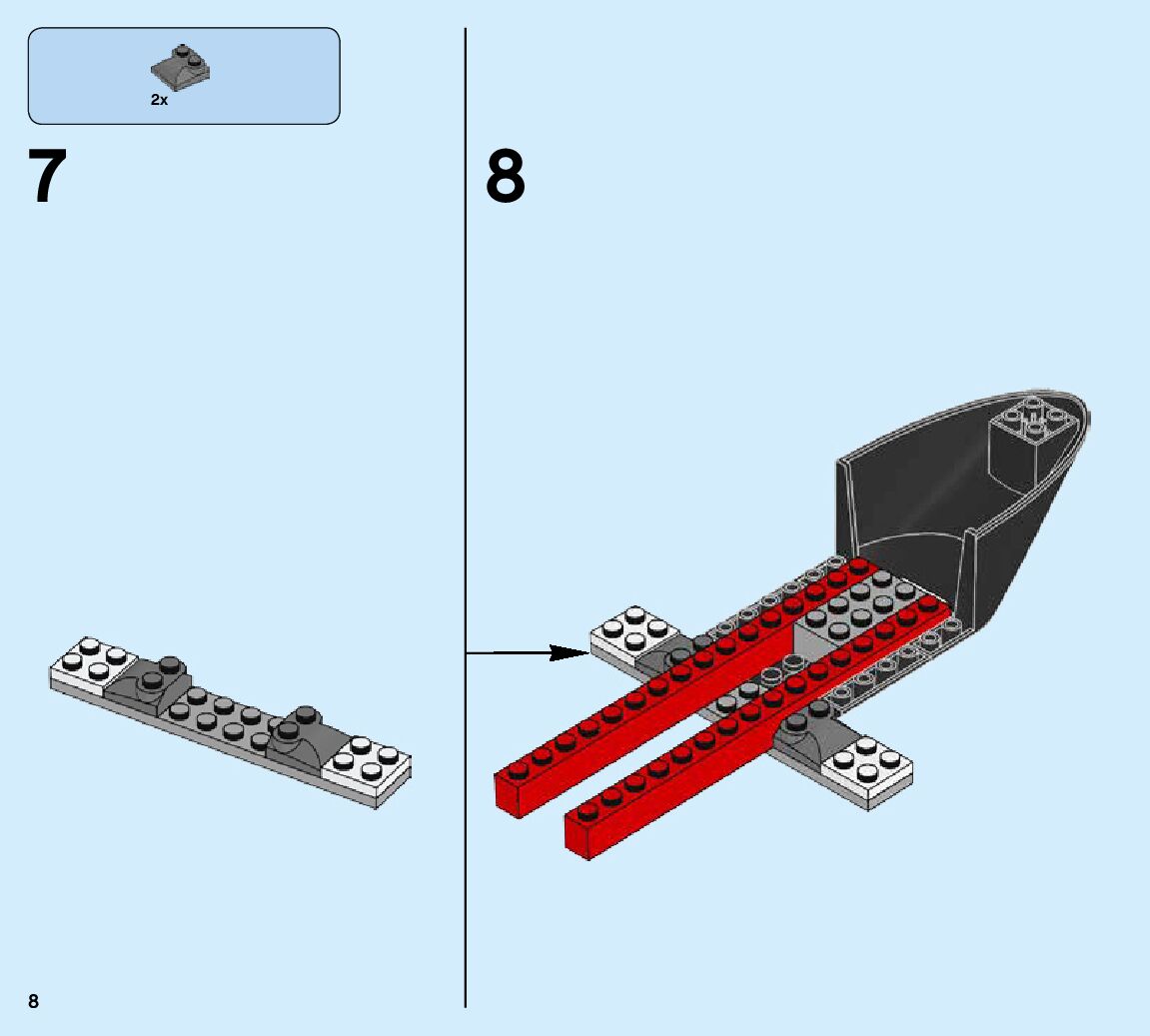 2x

7

8

8