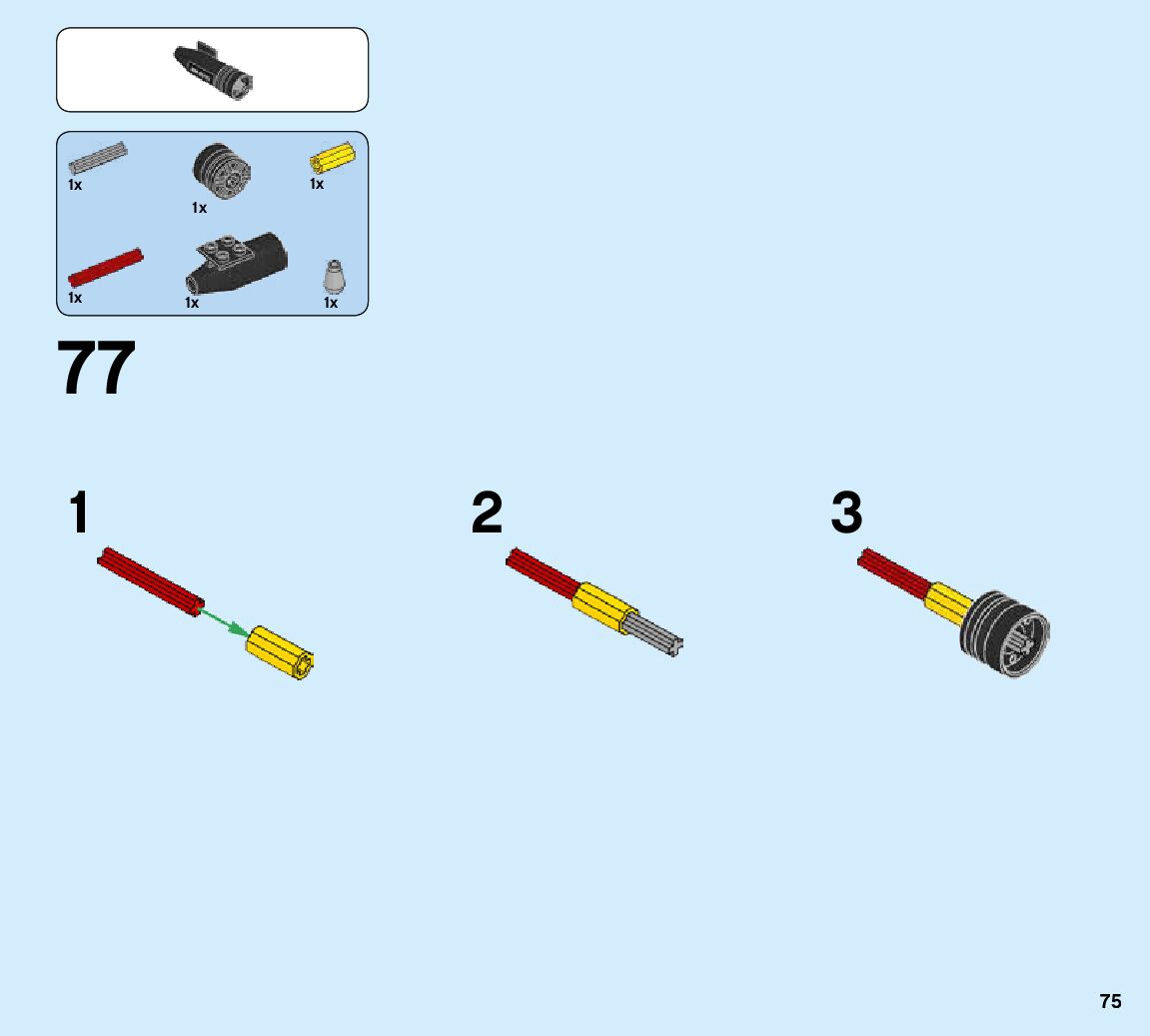 1x
1x
1x
1x
1x
1x

77

1

2

3

75