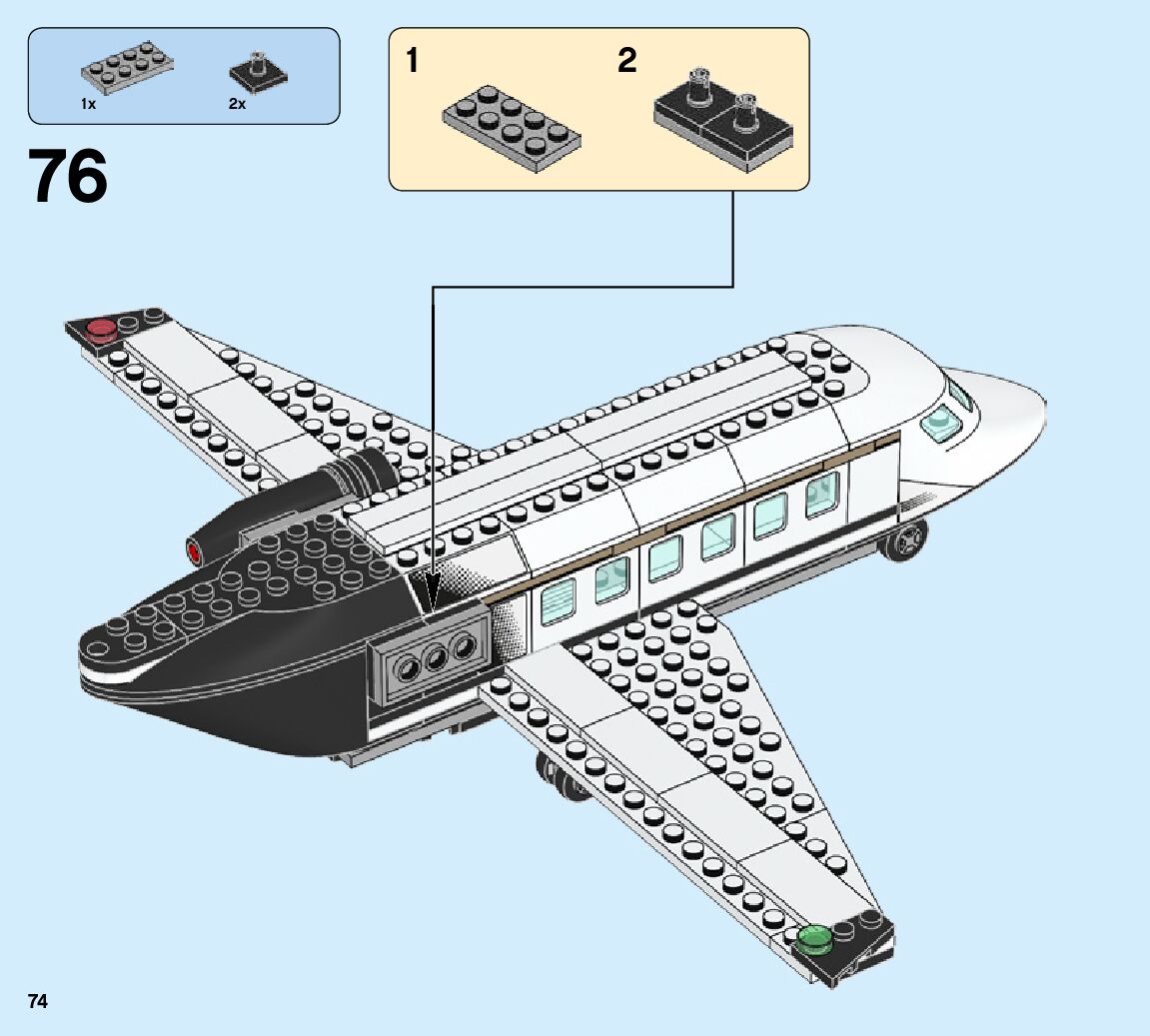 1x

2x

76

1

2

74