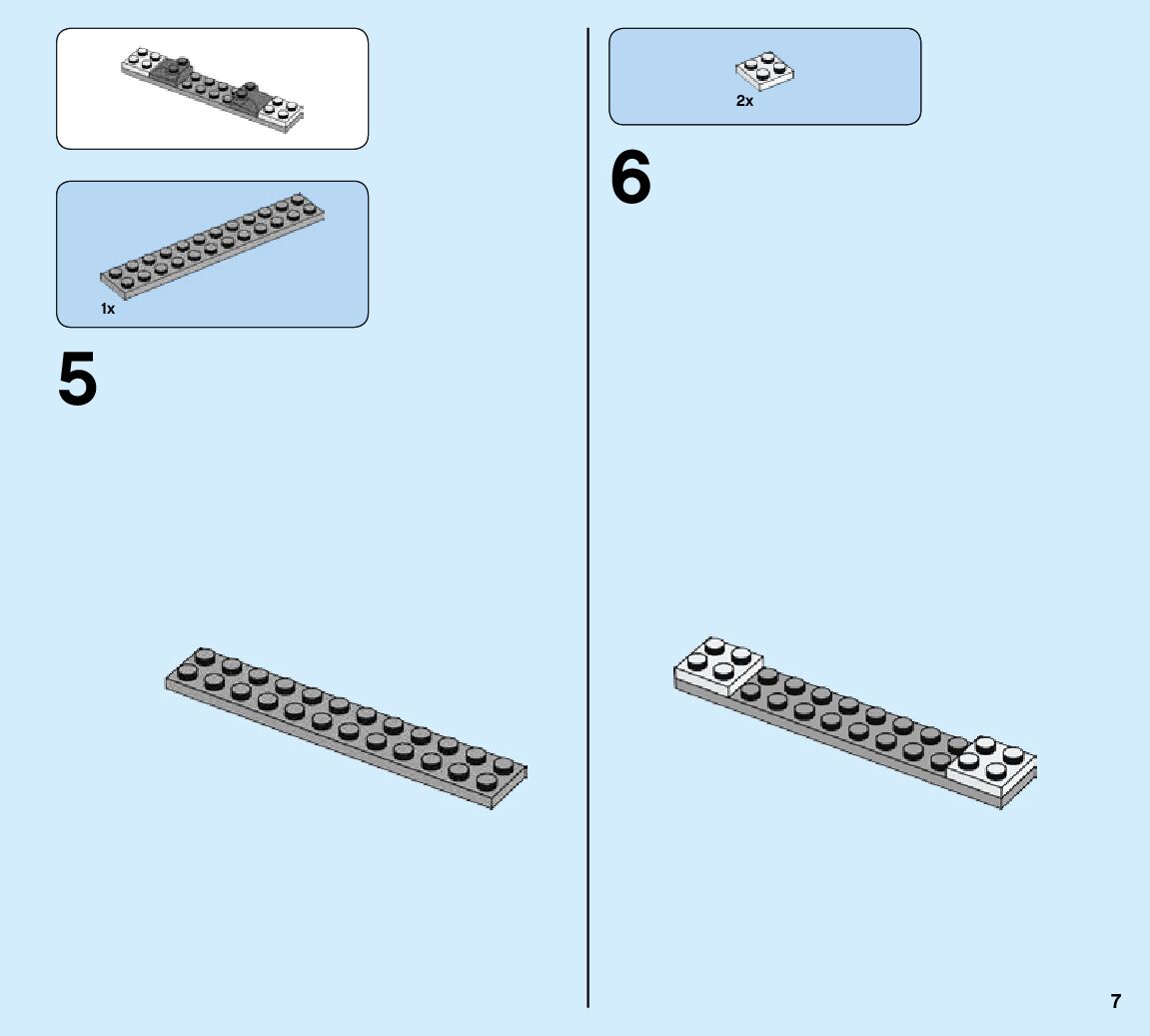 1x

5

2x

6

7