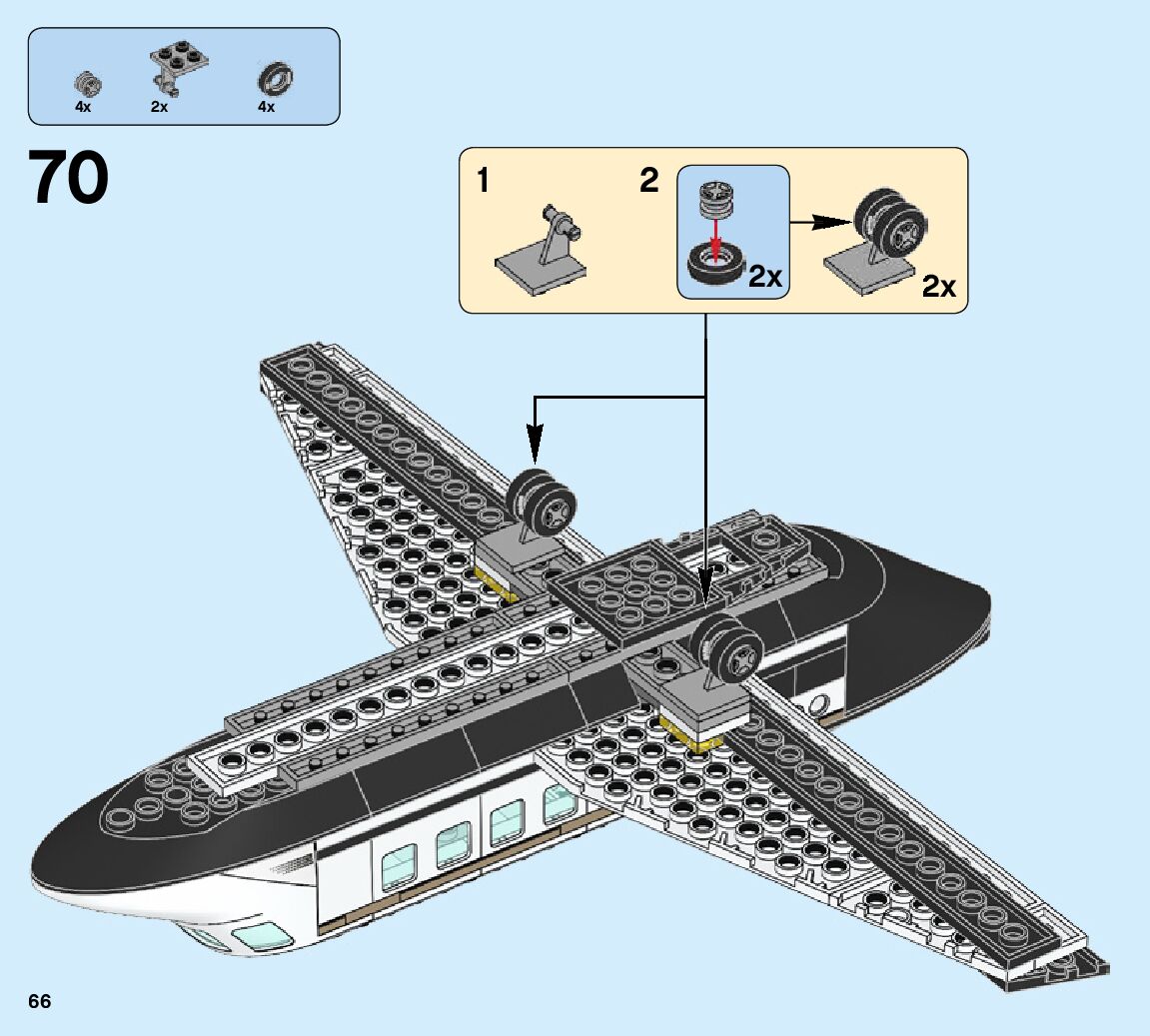 4x
2x
4x

70

1

2

2x

2x

66