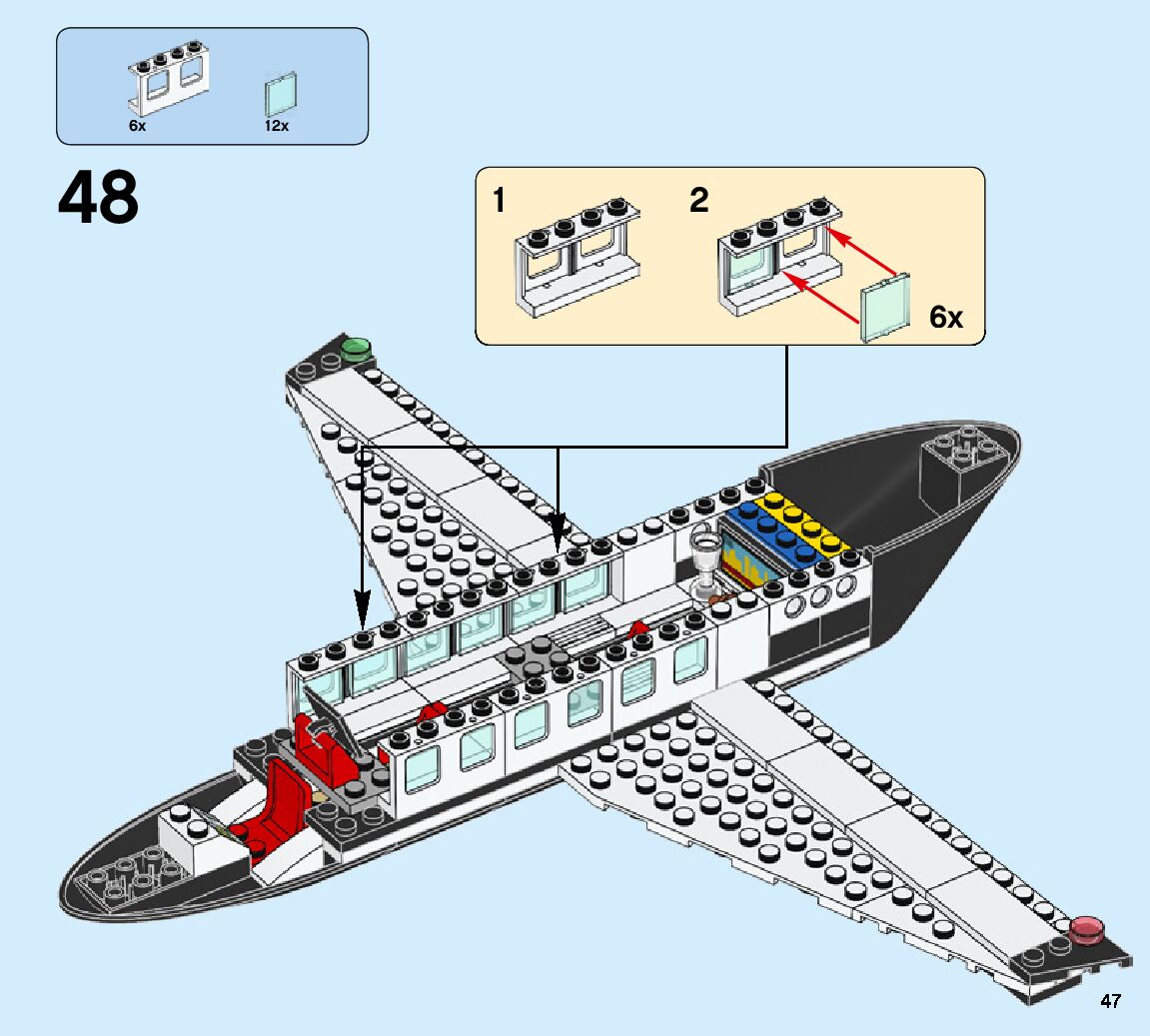 6x
12x

48

1
2
6x

47