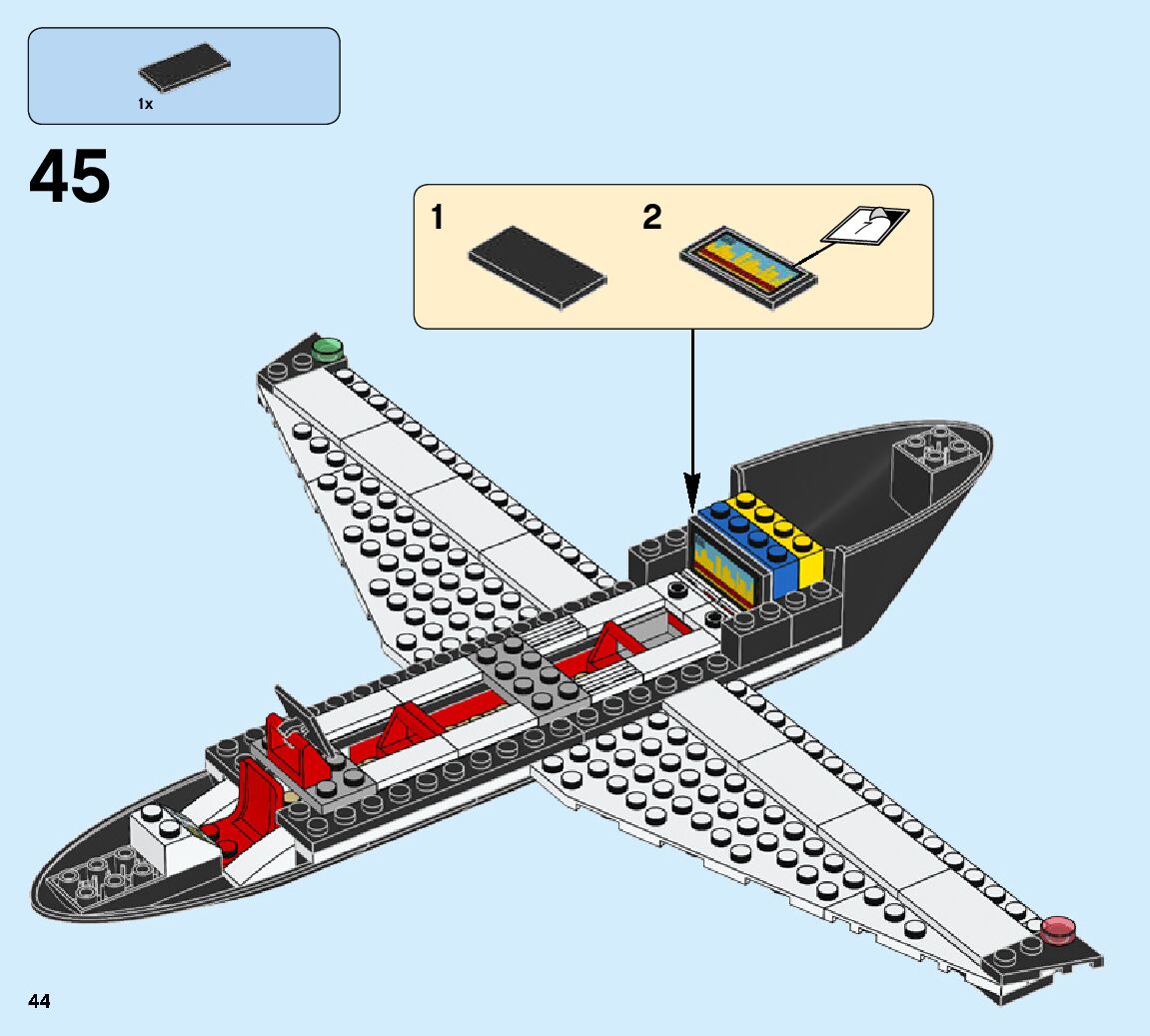 1x

45

1

2

44