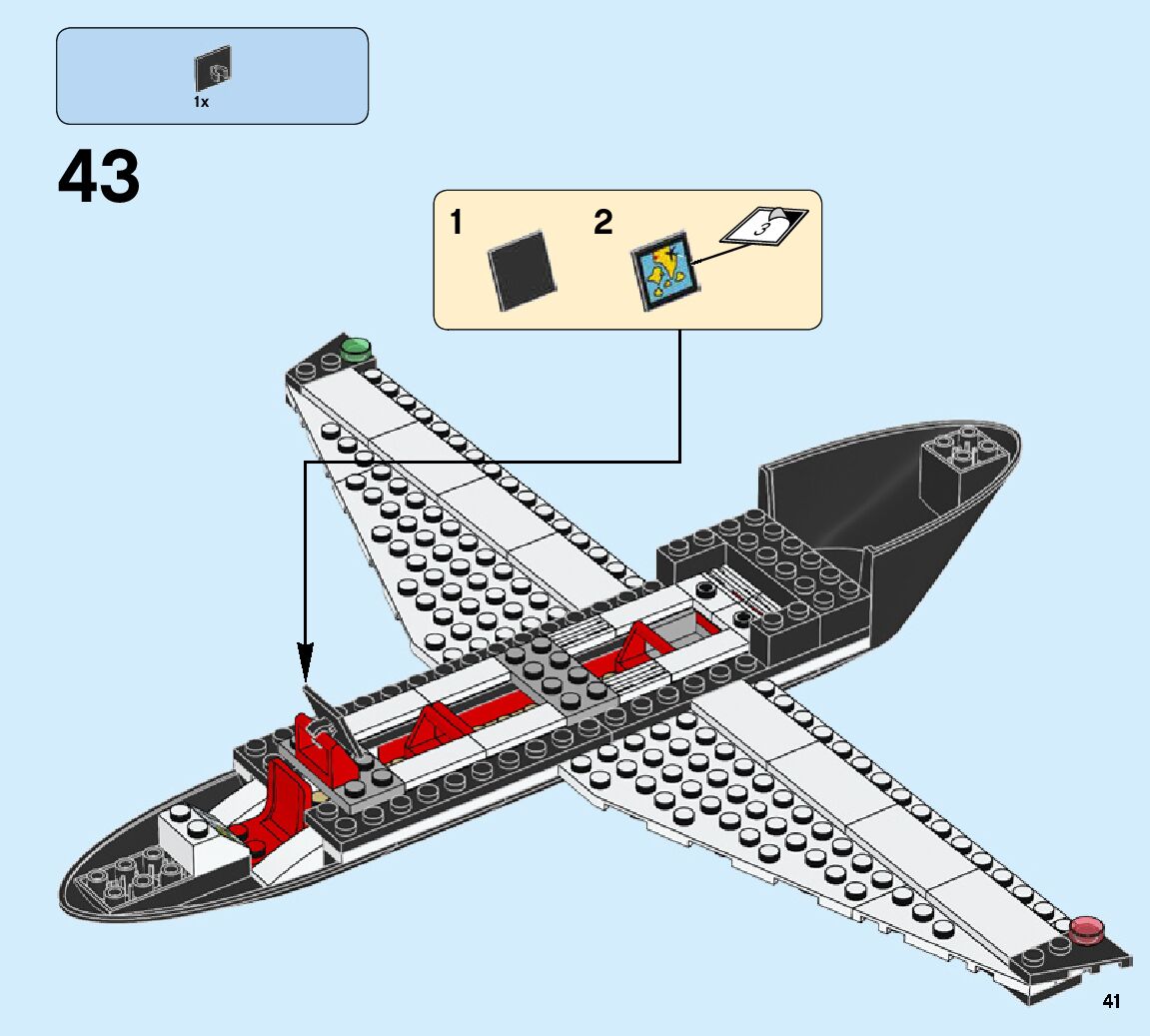 1x

43

1

2

3

41