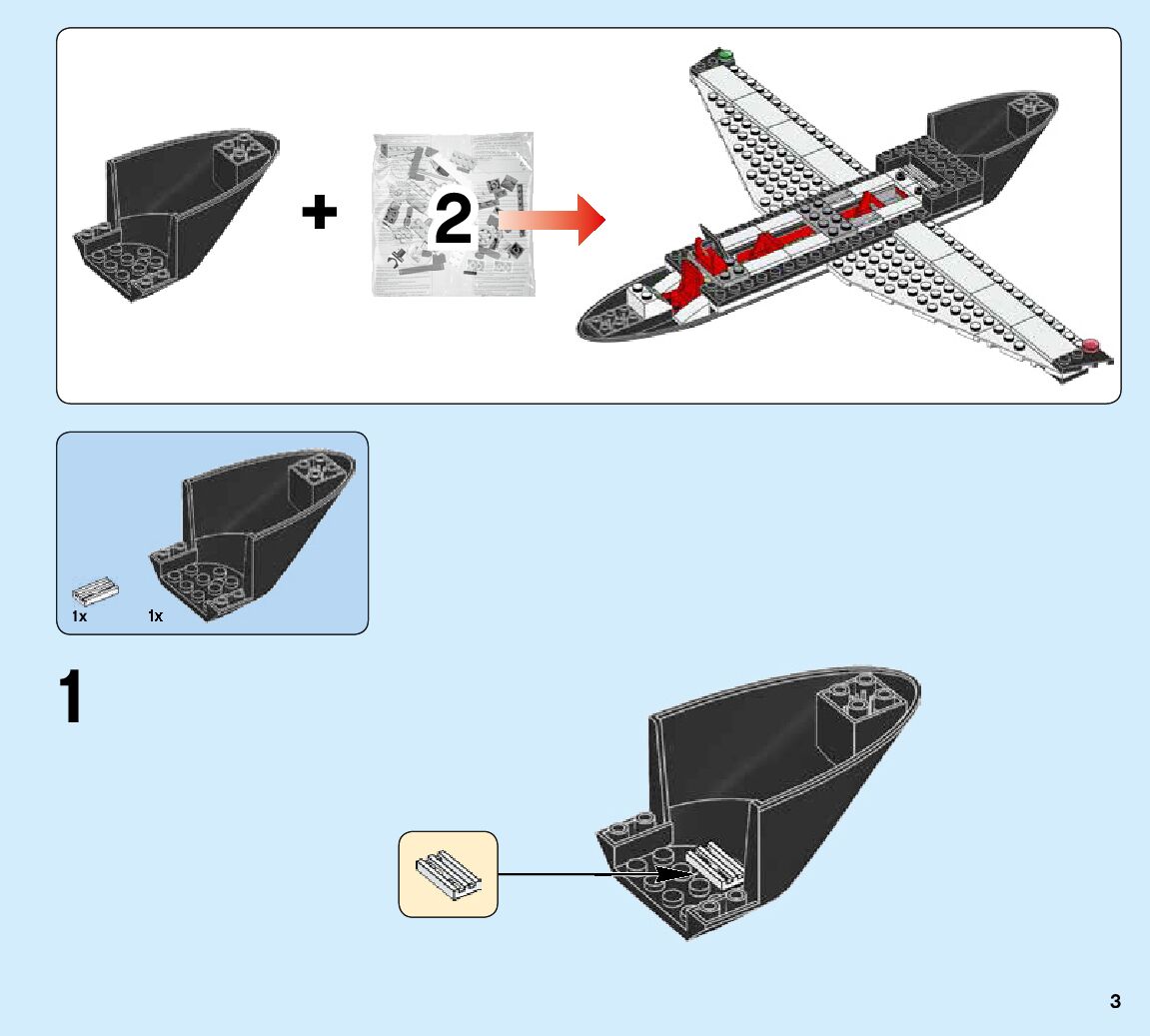 + 2

1x 1x

1

3