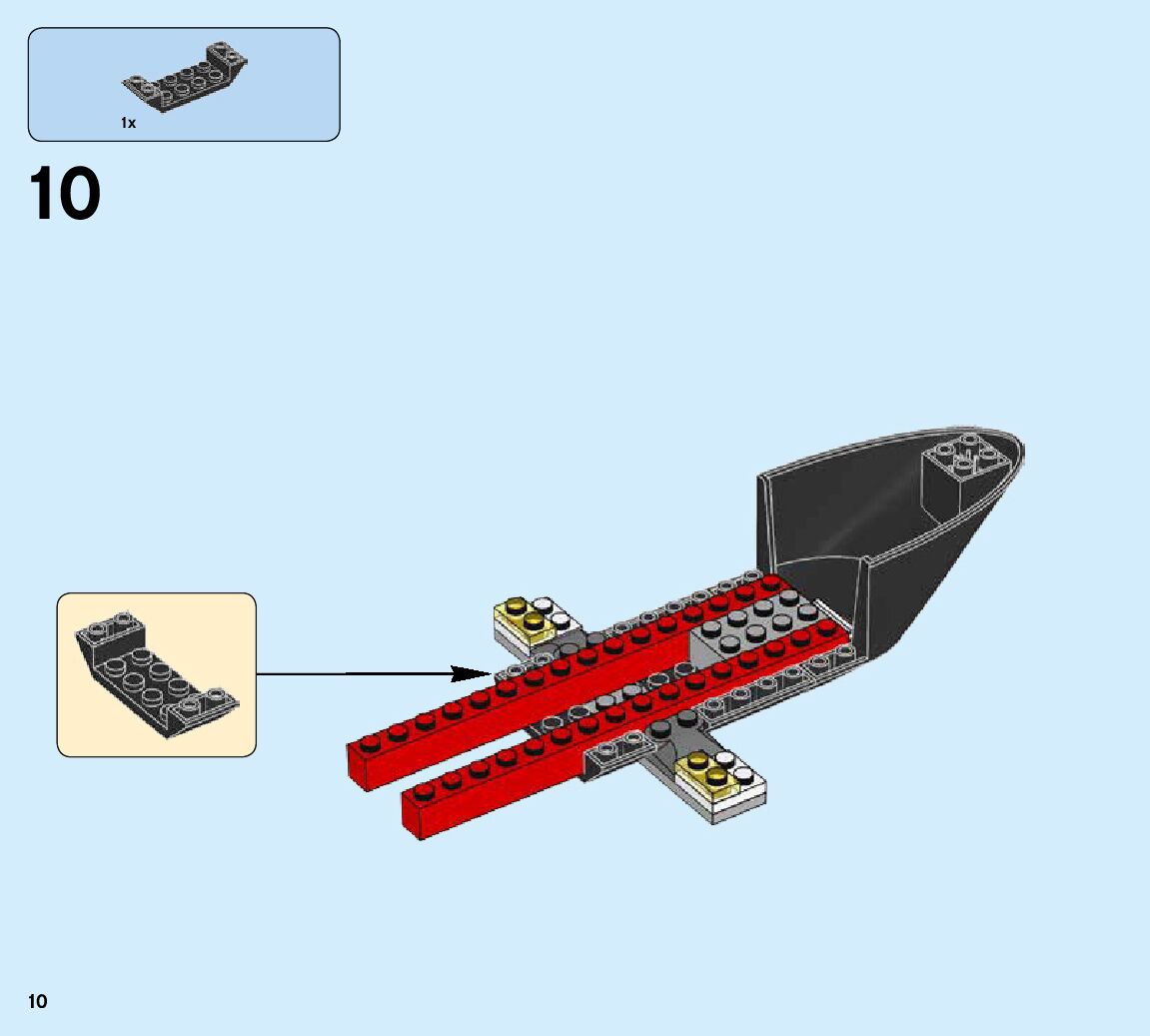 1x

10

10