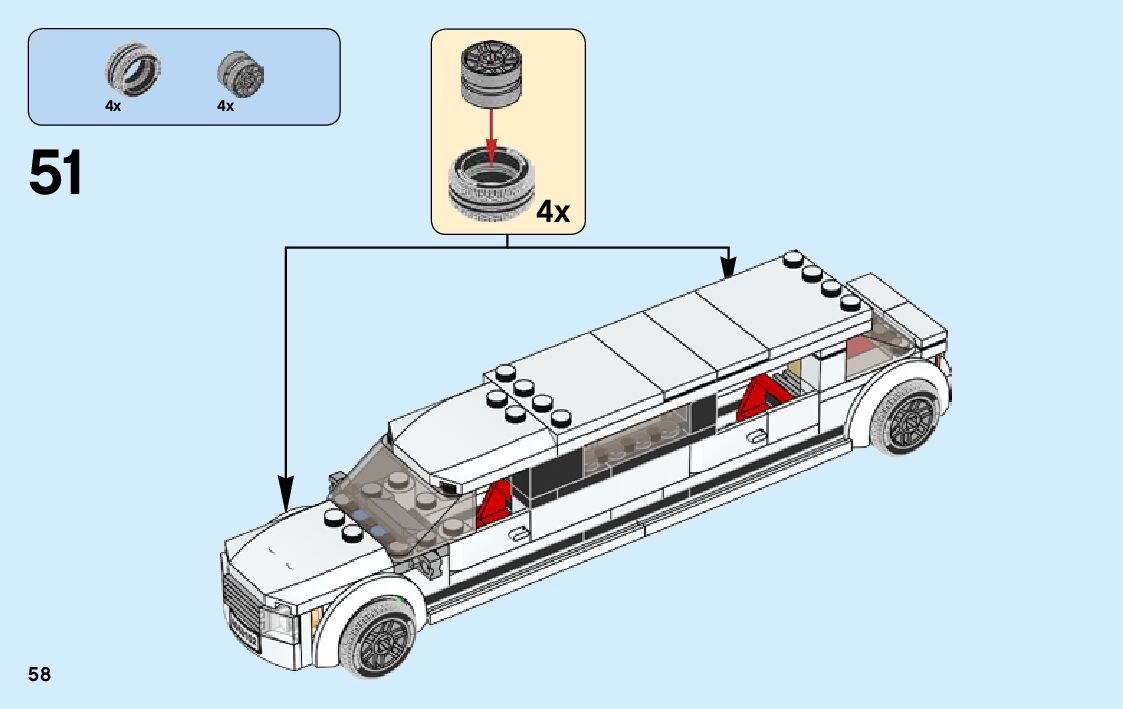 4x
4x

51

4x

58