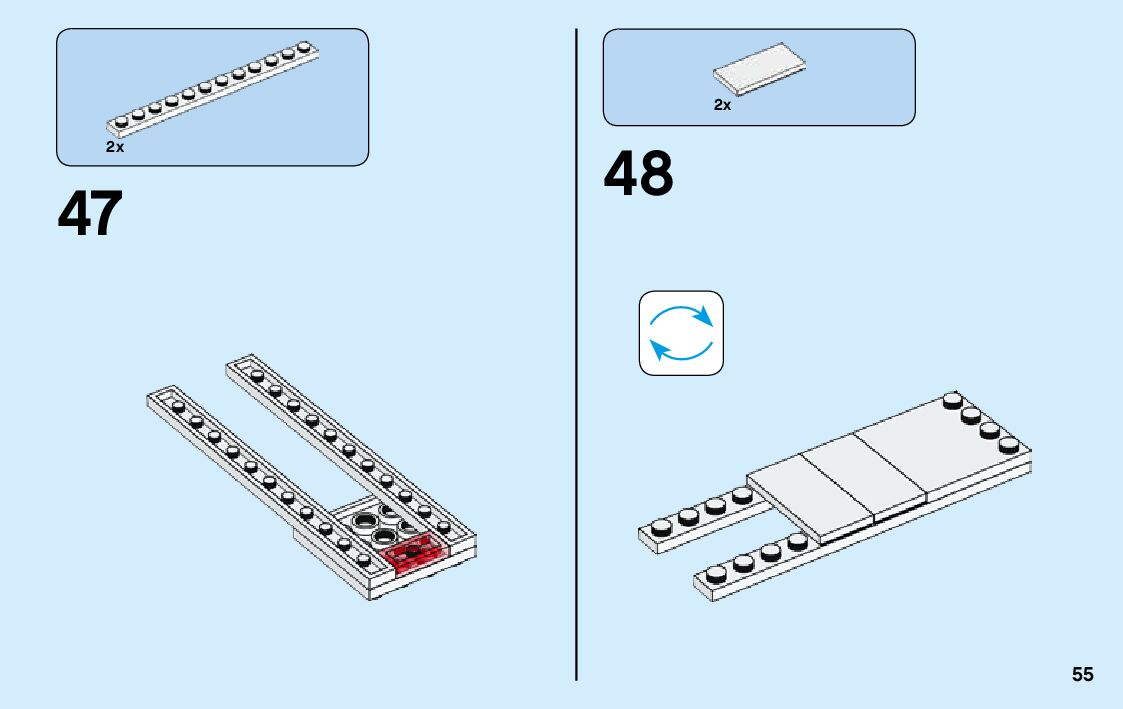 2x

47

2x

48

55