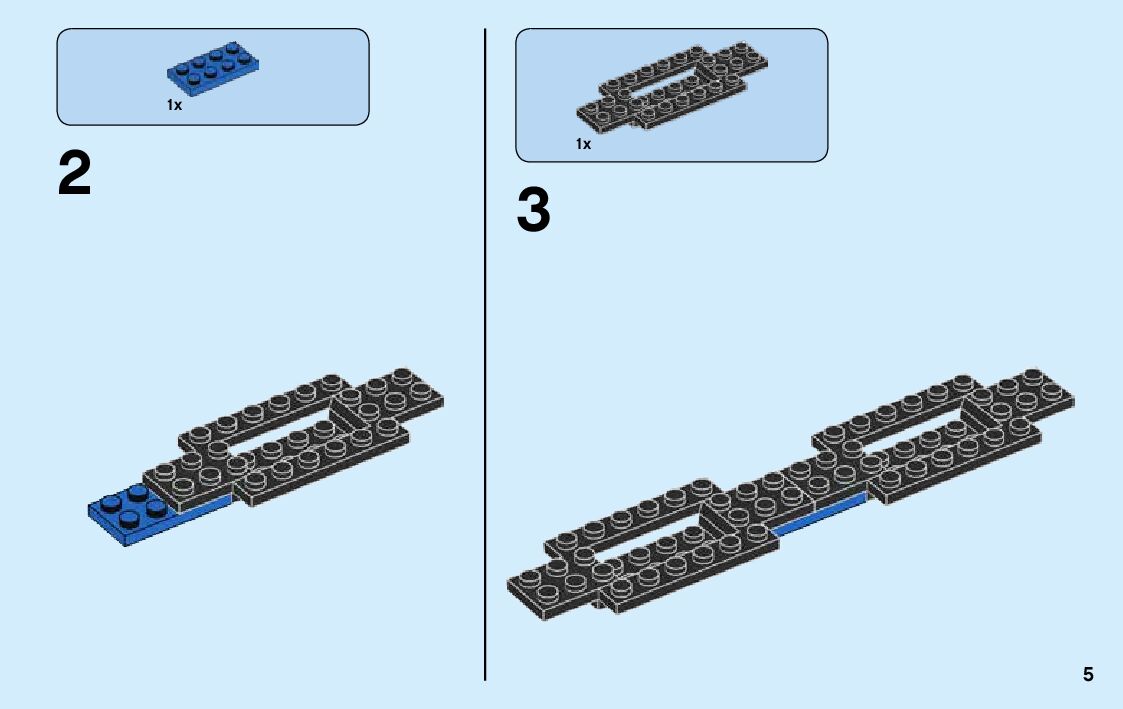 1x

2

1x

3

5