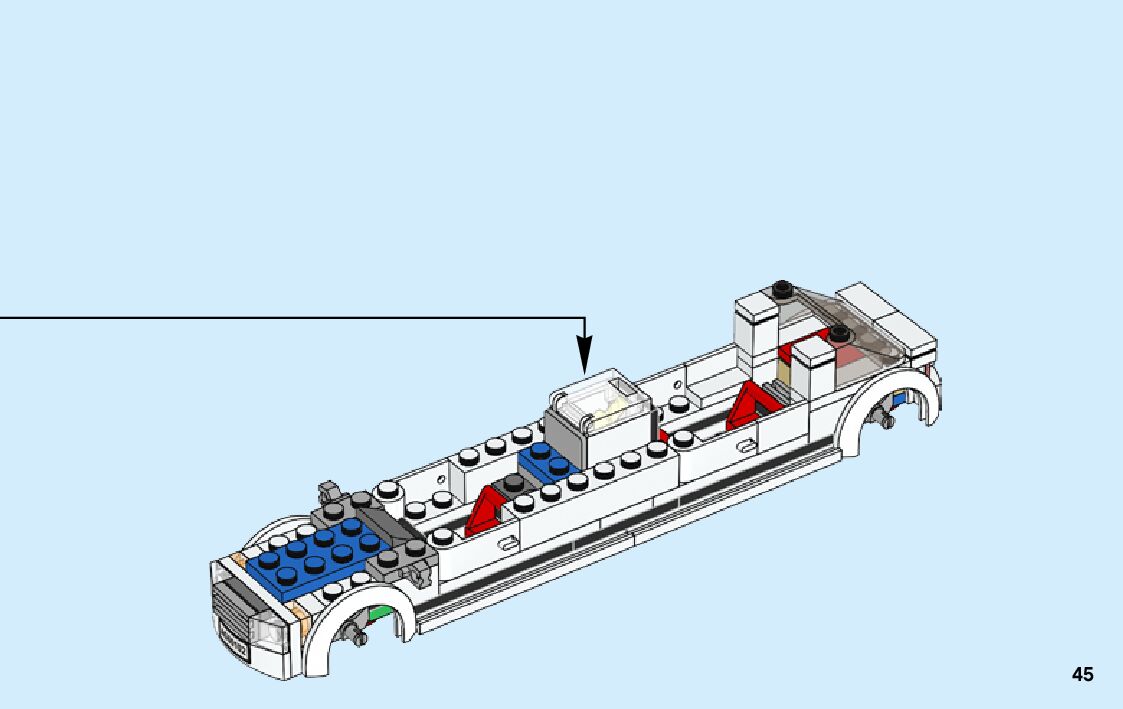 45