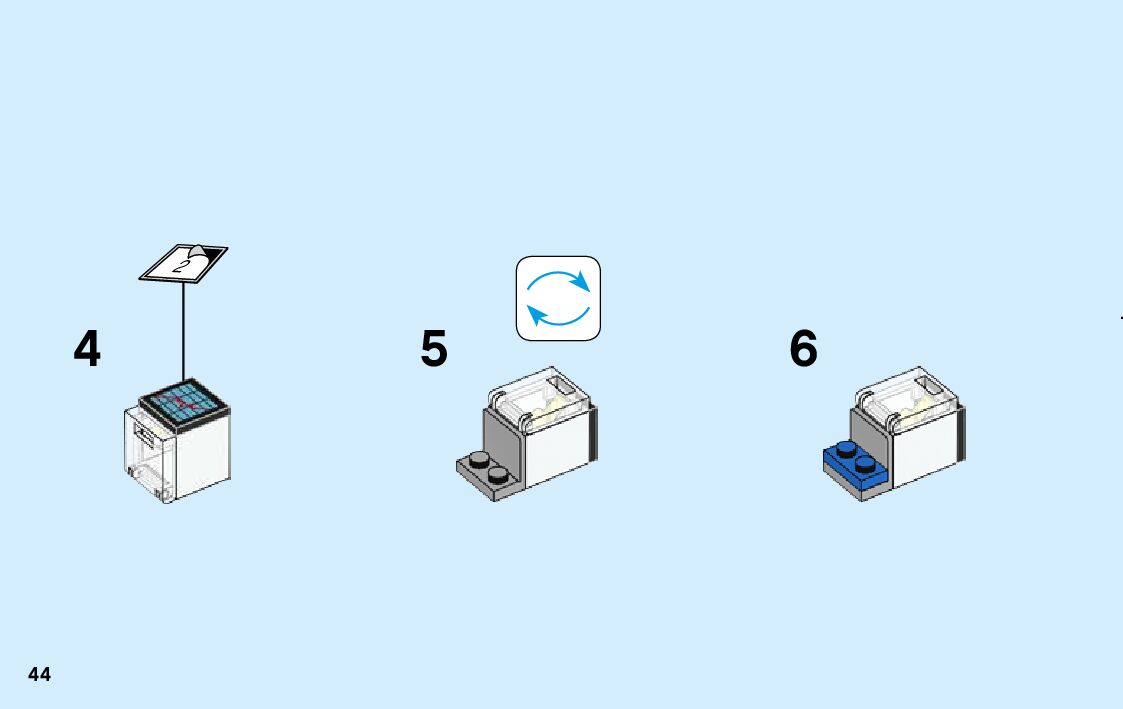 2

4

5

6

44