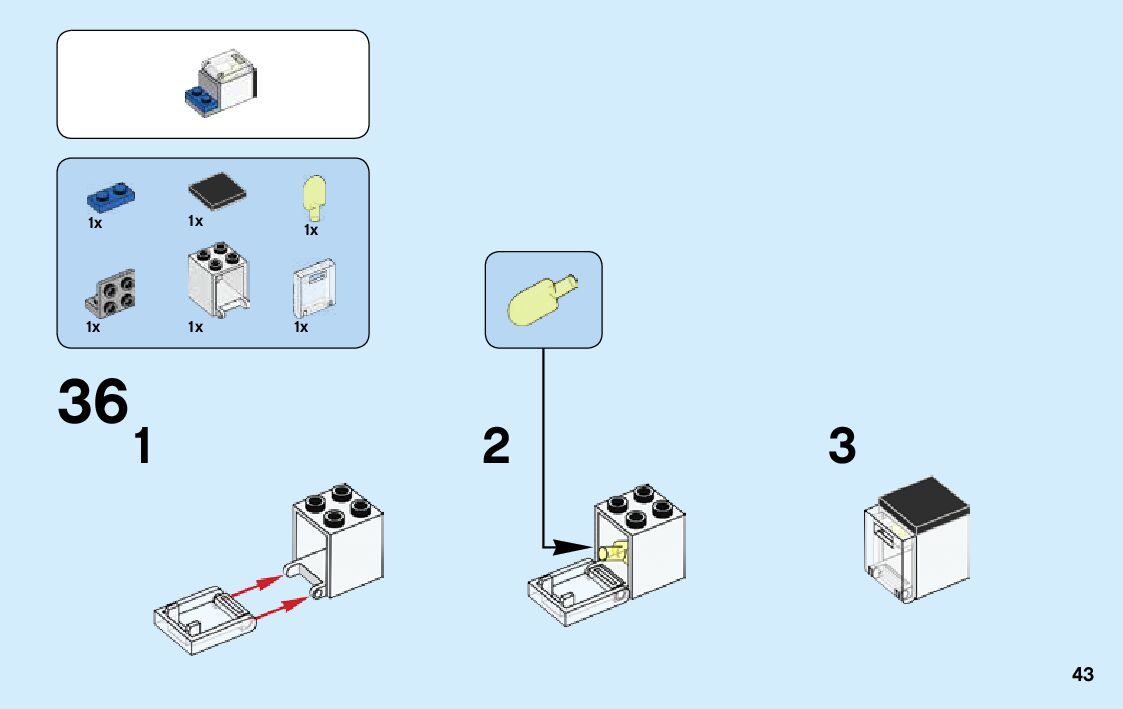 1x
1x
1x
1x
1x
1x

36
1

2

3

43