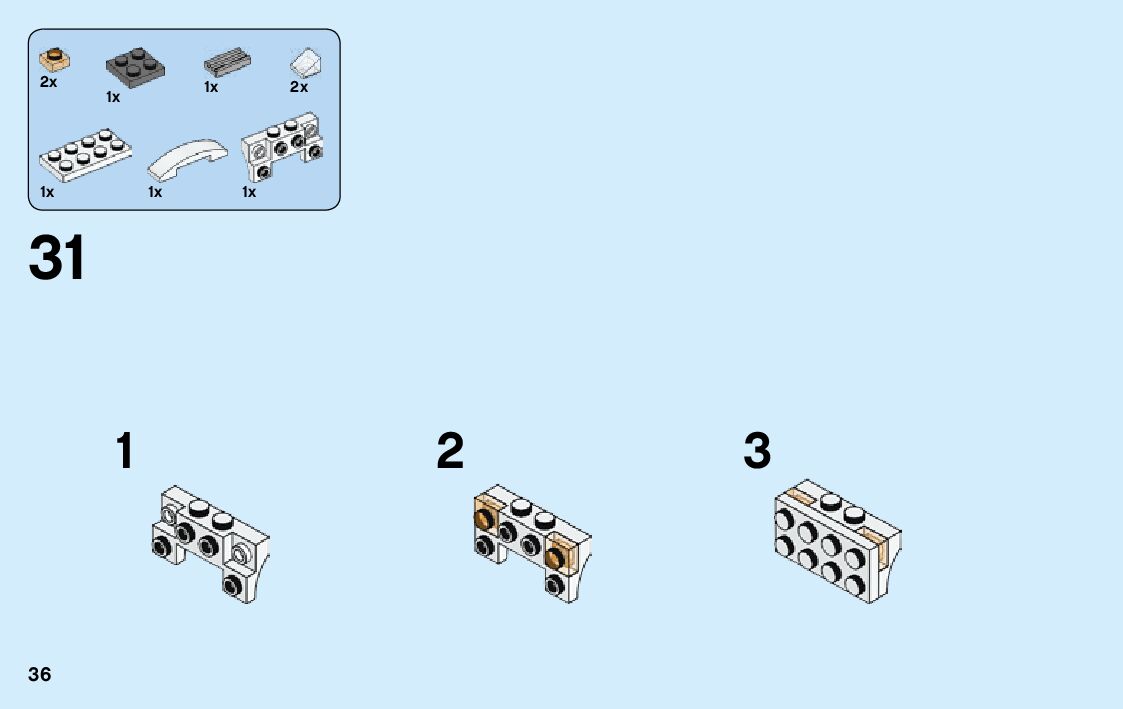 2x
1x
1x
2x
1x
1x
1x

31

1

2

3

36