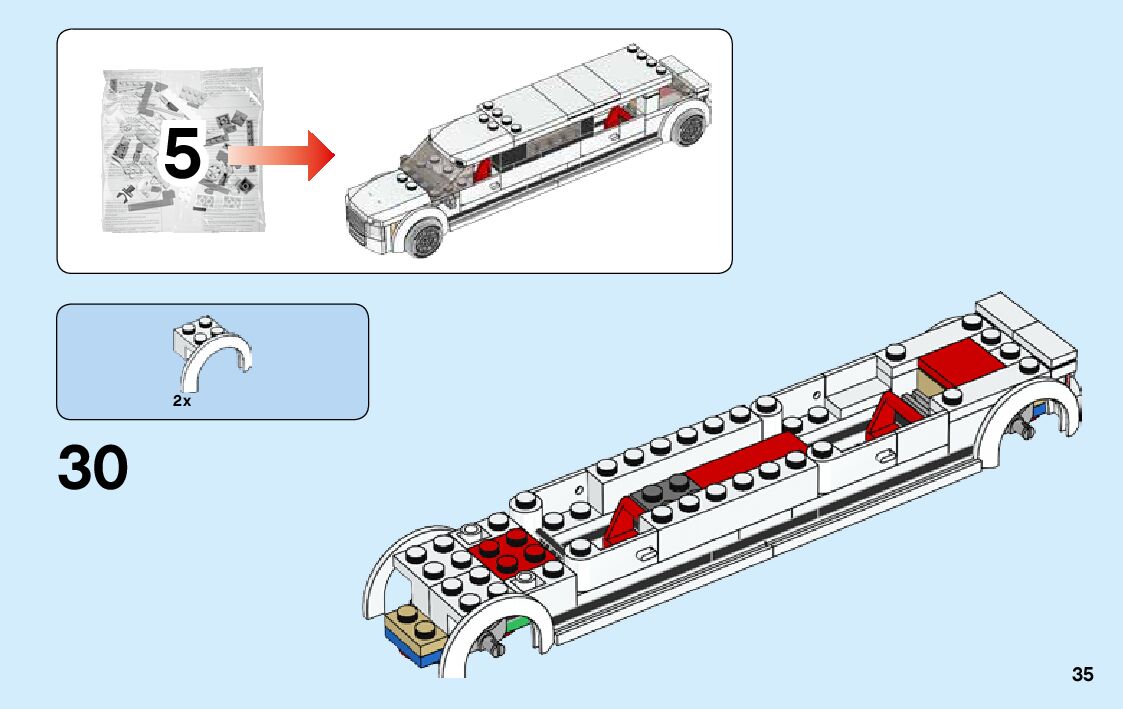 5

2x

30

35