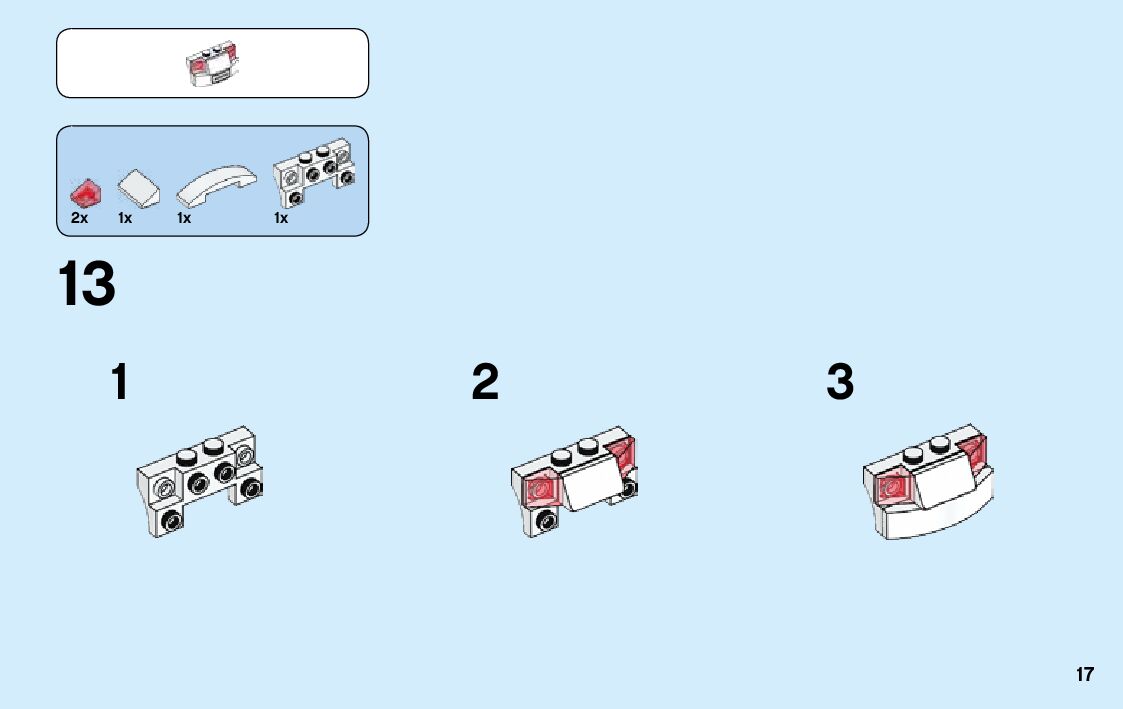 2x 1x 1x 1x

13

1

2

3

17