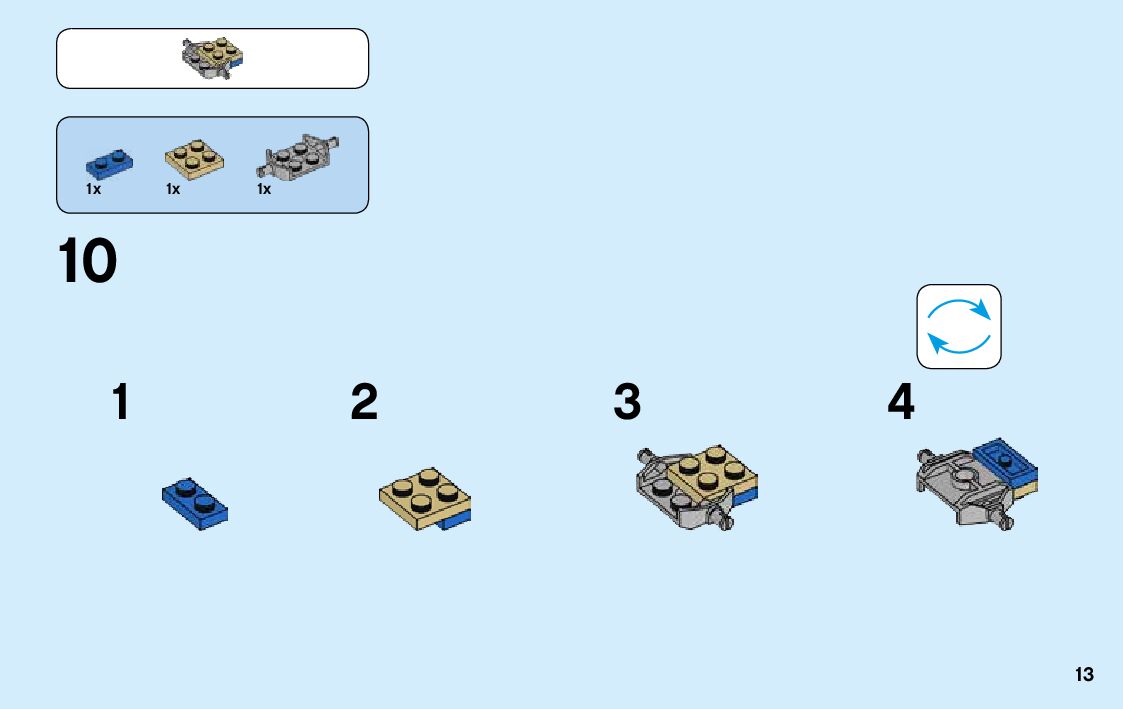 1x 1x 1x

10

1

2

3

4

13