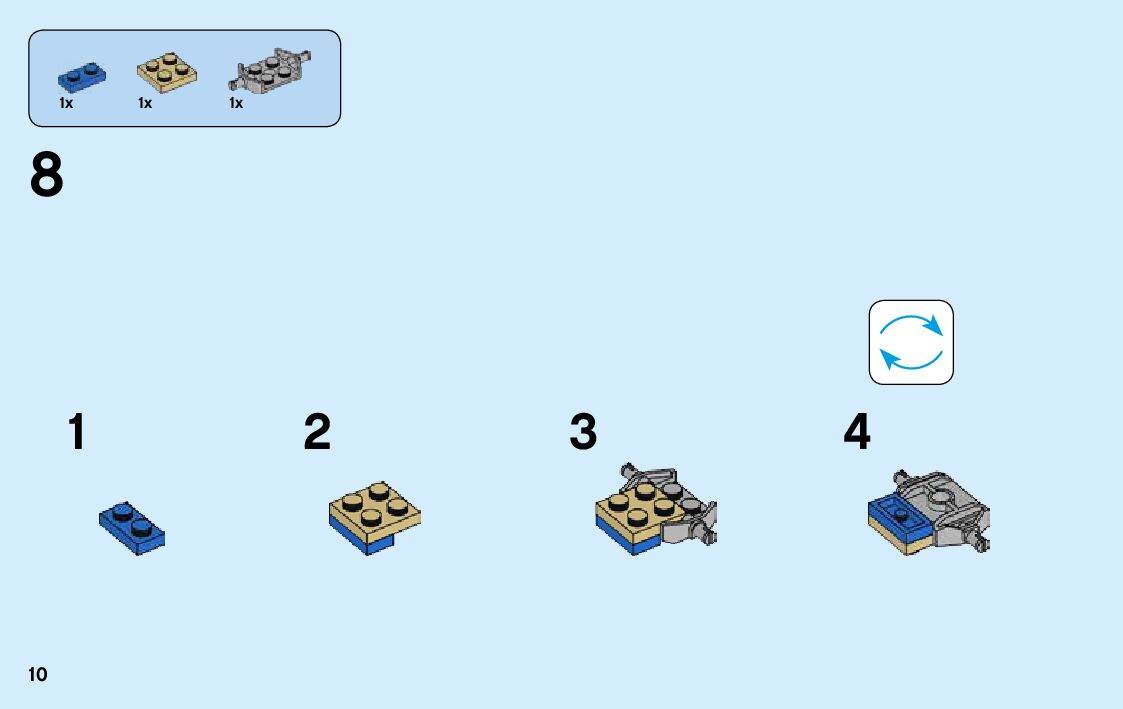 1x 1x 1x

8

1

2

3

4

10