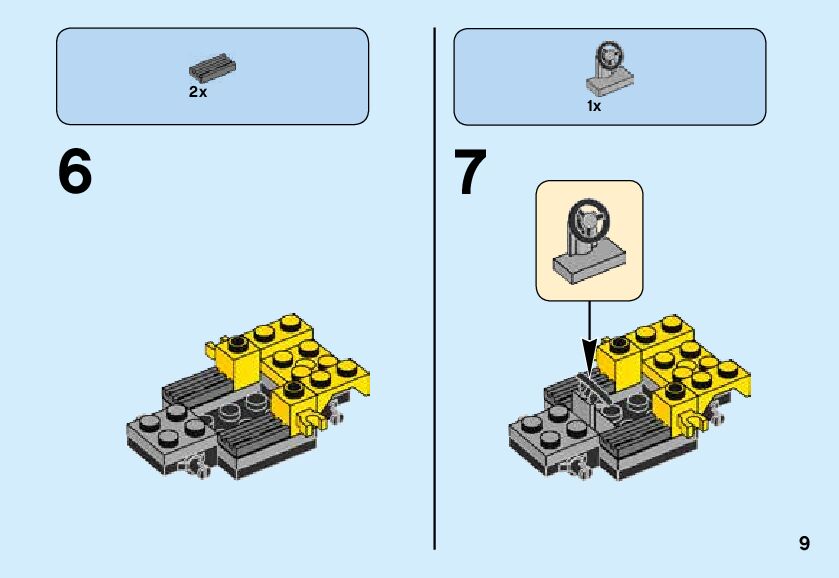 2x

6

1x

7

9