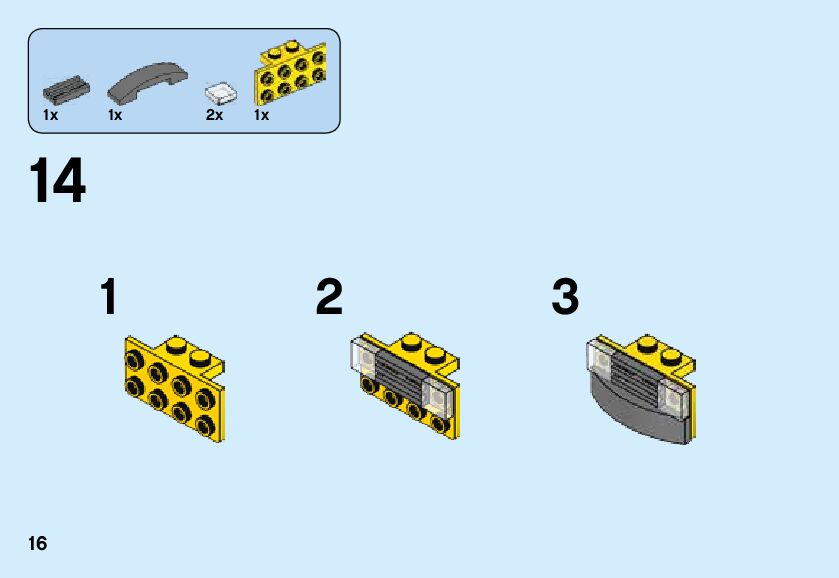 1x 1x 2x 1x

14

1

2

3

16