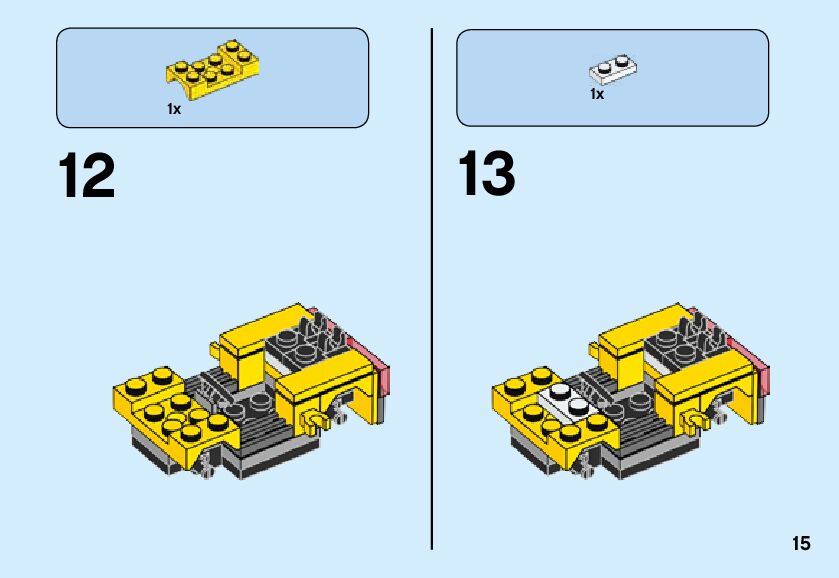 1x

12

1x

13

15