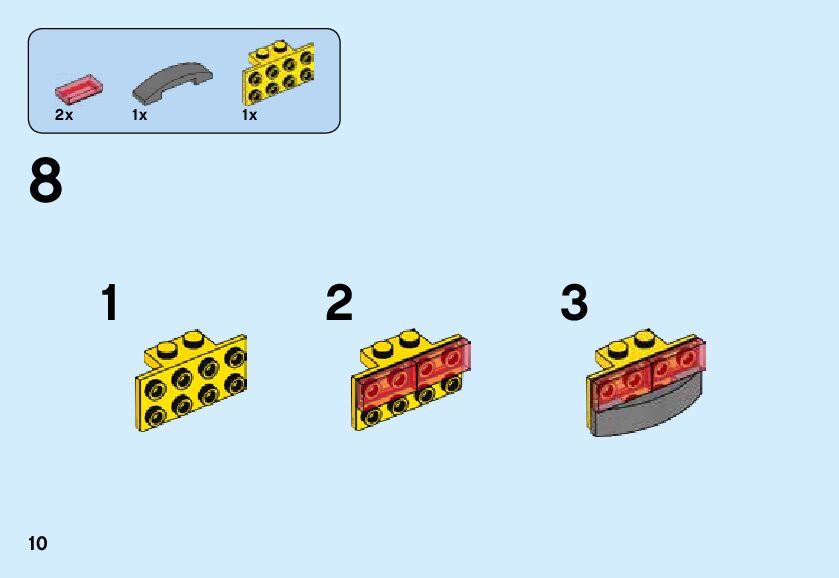 2x 1x 1x

8

1

2

3

10