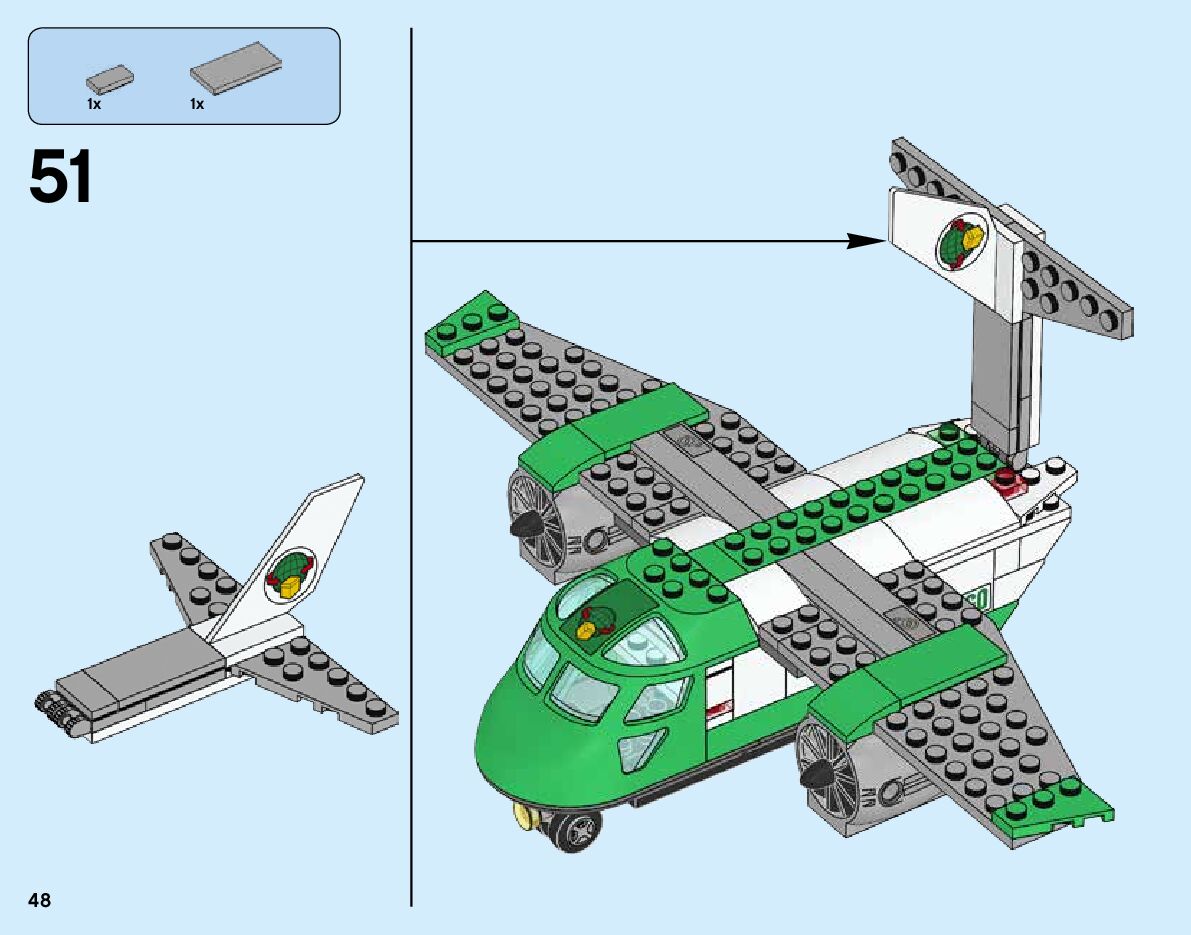 1x 1x

51

48