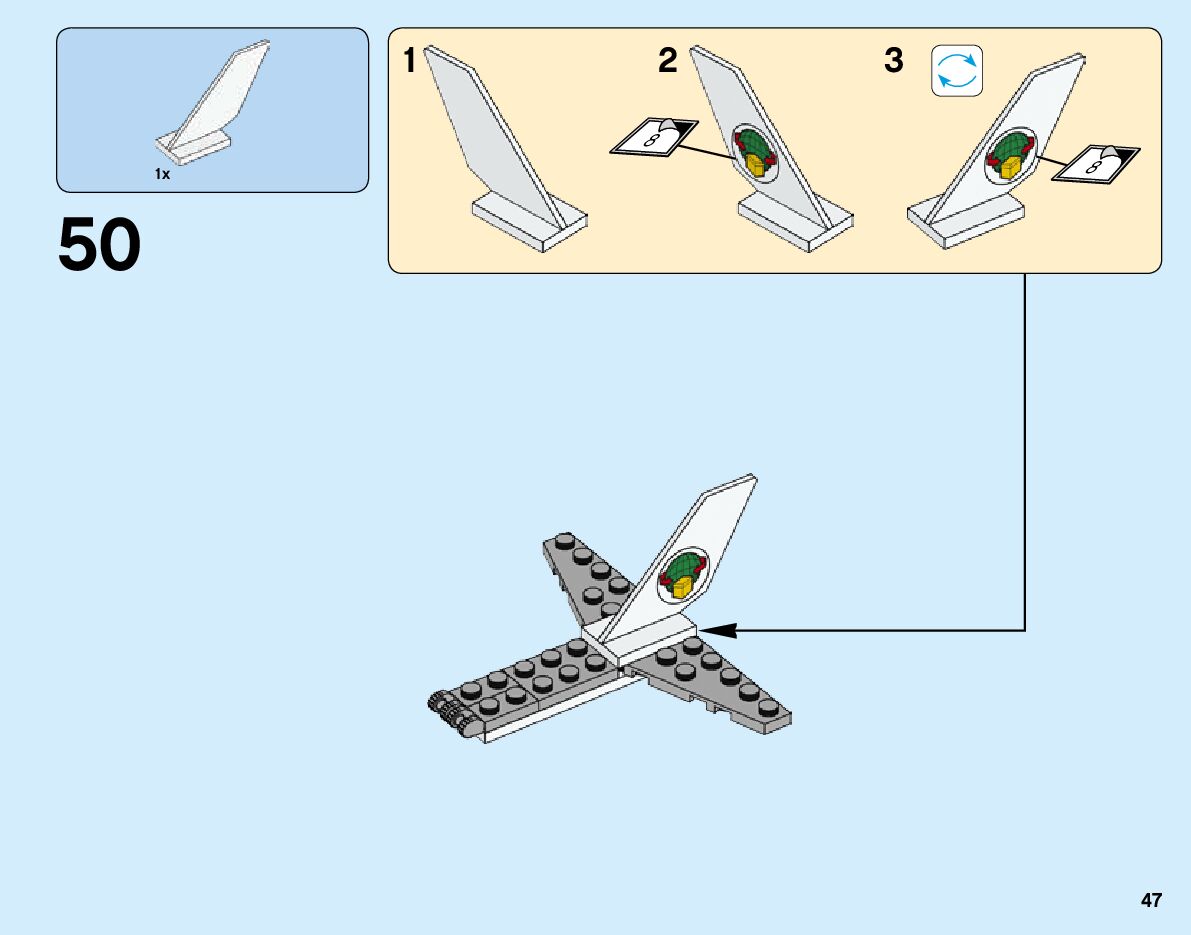 1x

50

1

2

8

3

8

47