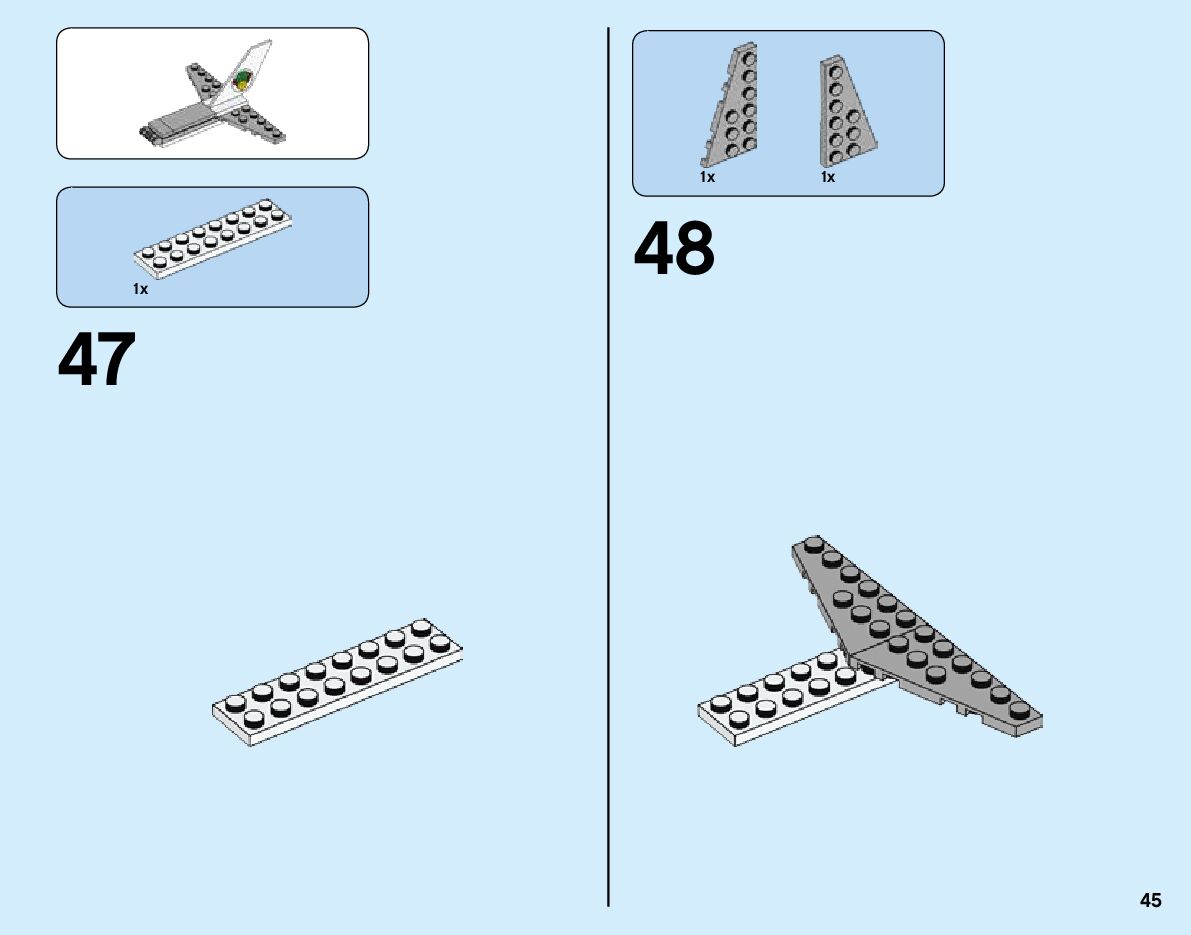 1x

47

1x

1x

48

45