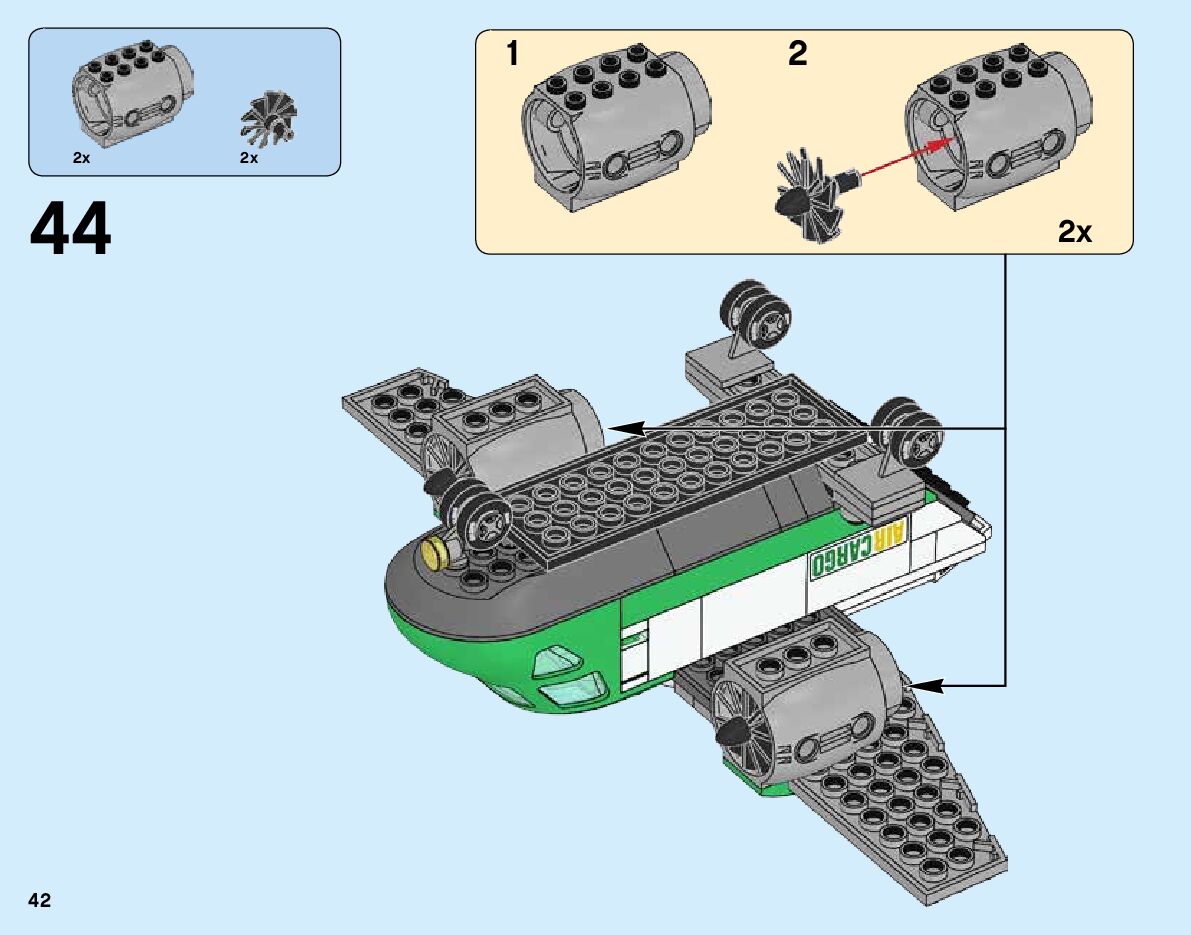 2x
2x

44

1
2
2x

AIR CARGO

42