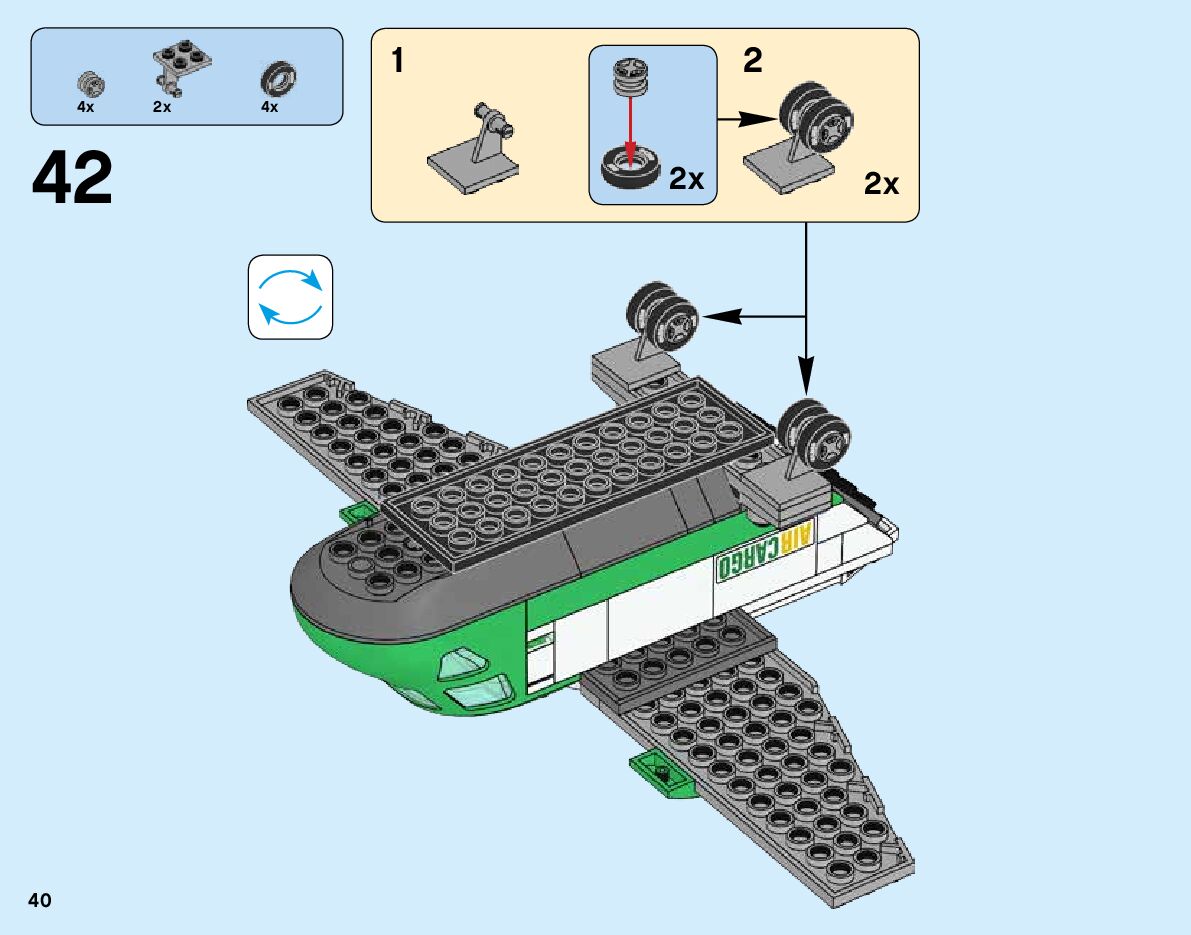 4x 2x 4x

42

1

2x

2

2x

AIR CARGO

40