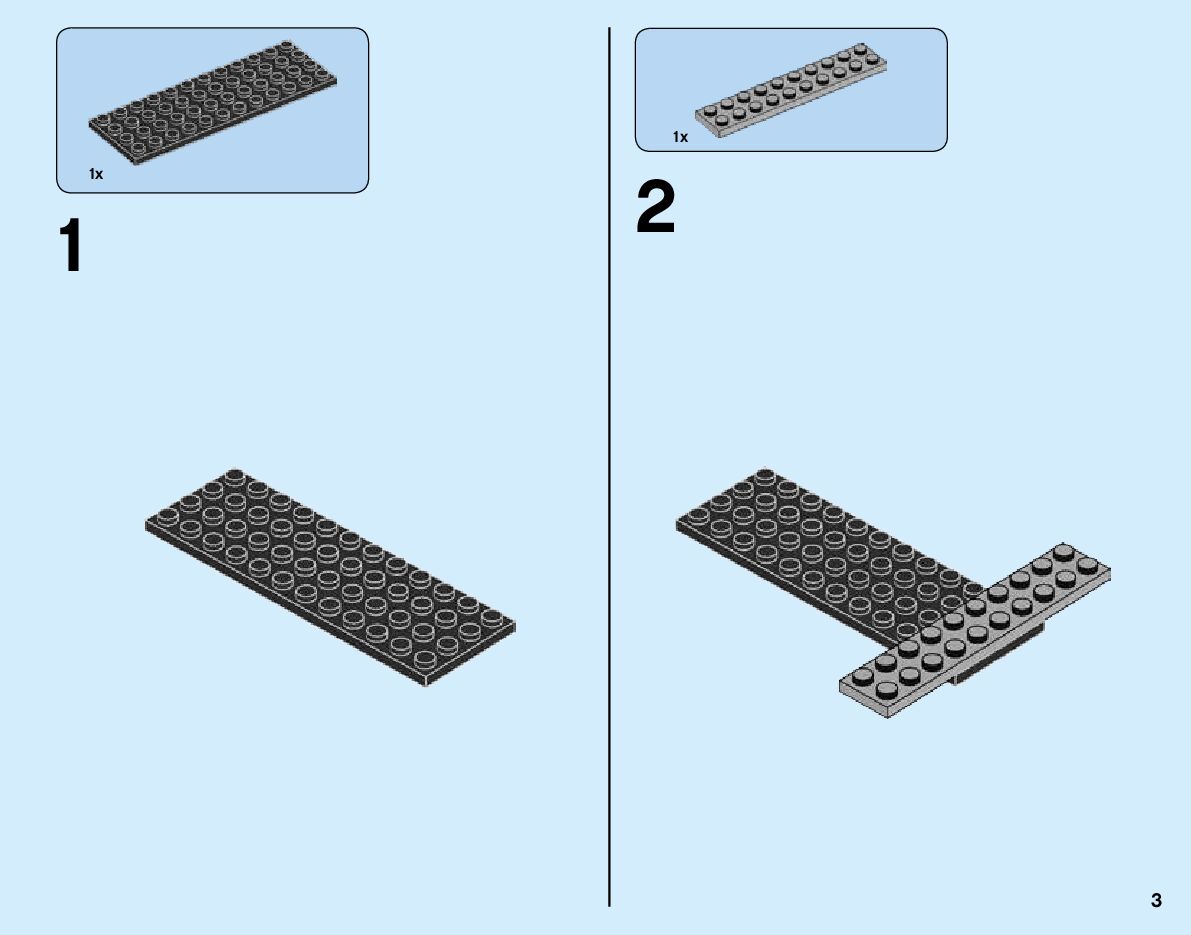 1x

1

1x

2

3