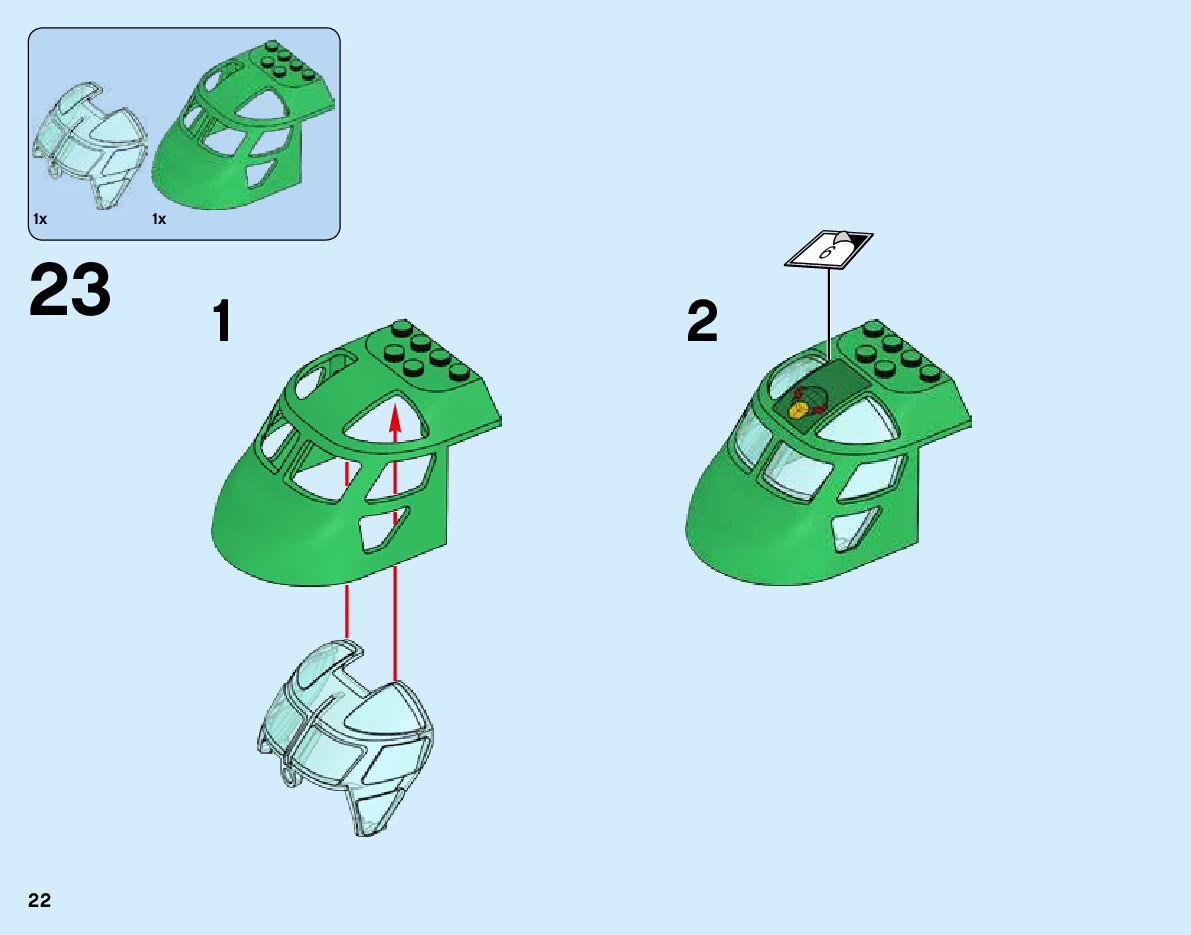 1x 1x

23

1

2

6

22