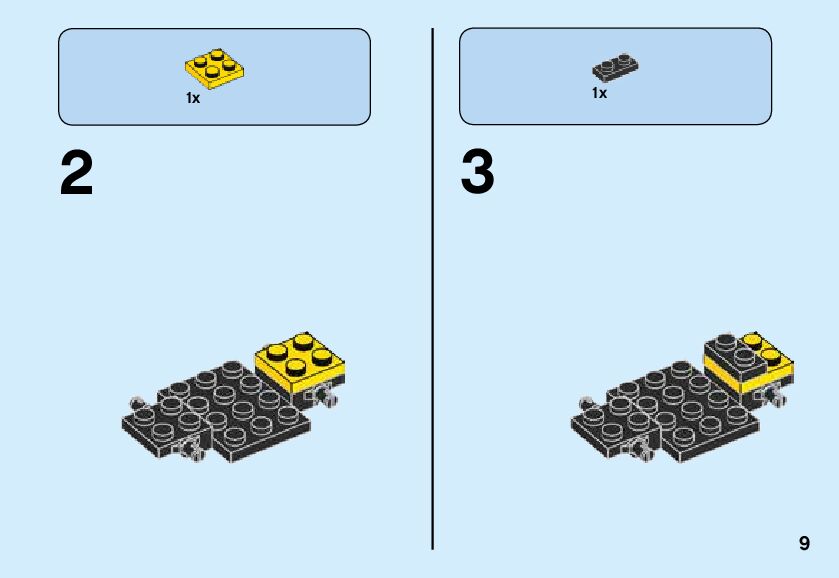 1x

2

1x

3

9