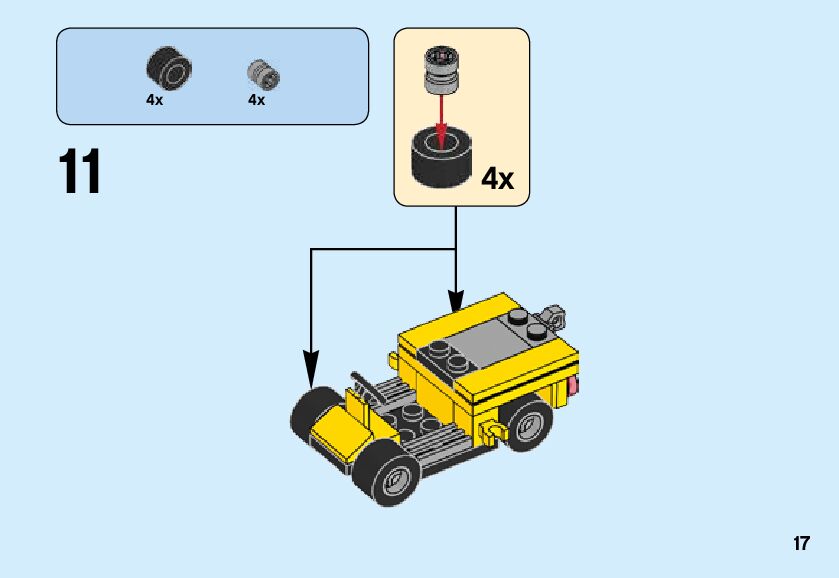 4x
4x

11

4x

17