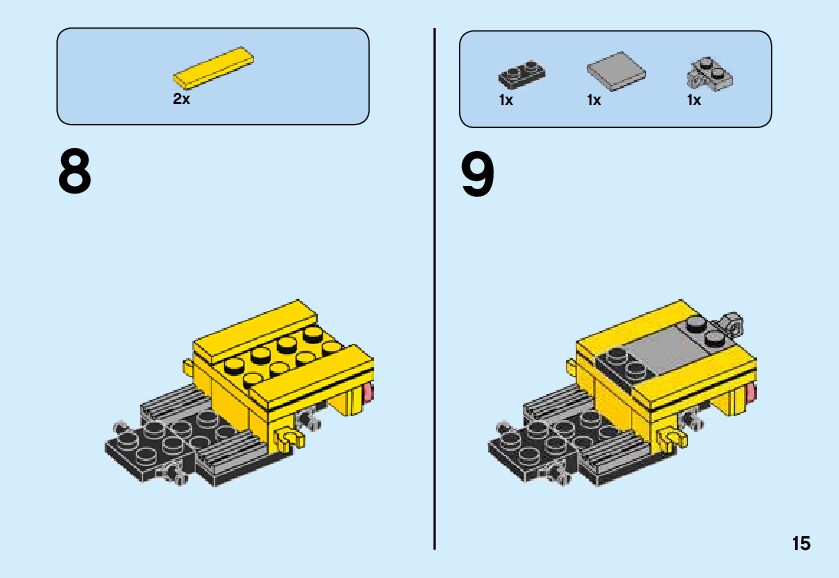 2x

8

1x 1x 1x

9

15