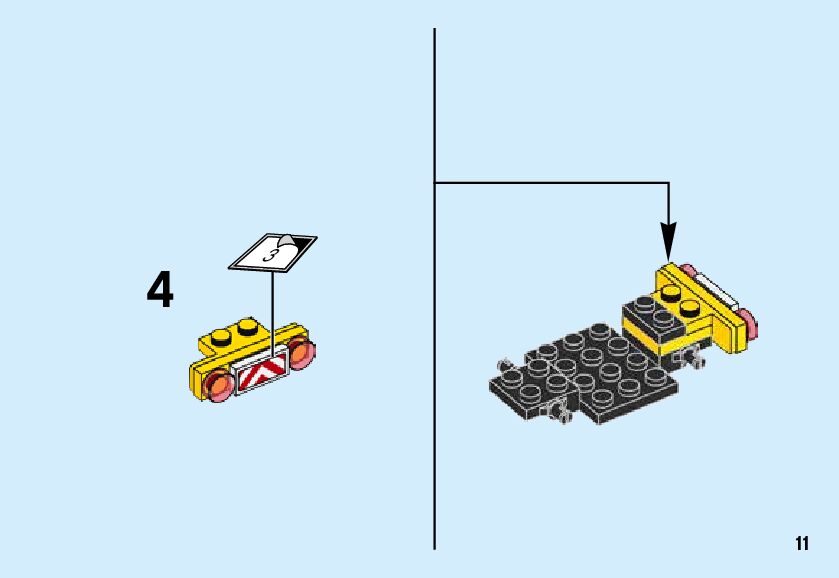 4

3

11